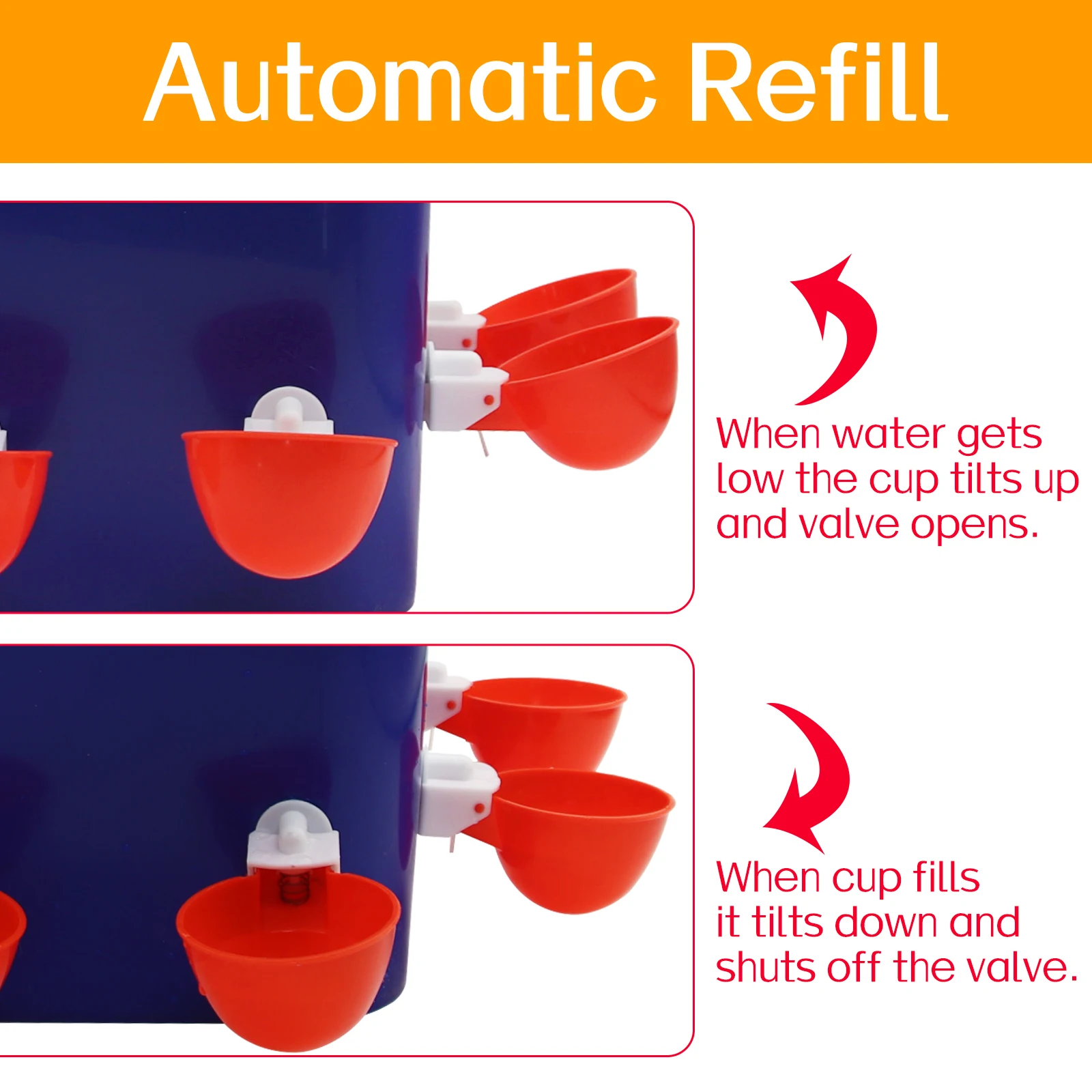 Automatic Refill

When water gets low the cup tilts up and valve opens.

When cup fills it tilts down and shuts off the valve.