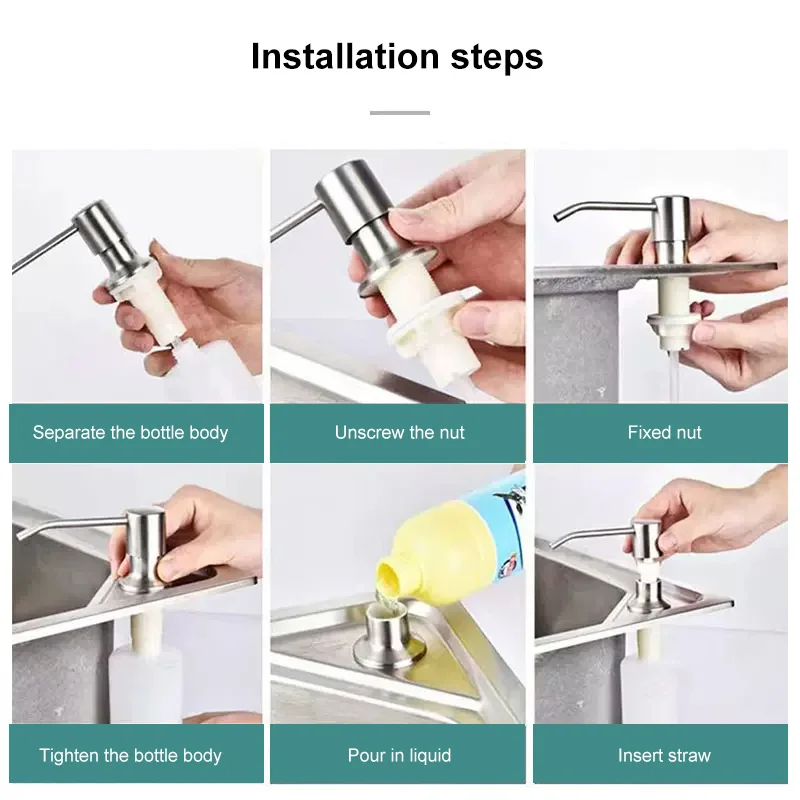 Installation steps

Separate the bottle body

Unscrew the nut

Fixed nut

Tighten the bottle body

Pour in liquid

Insert straw