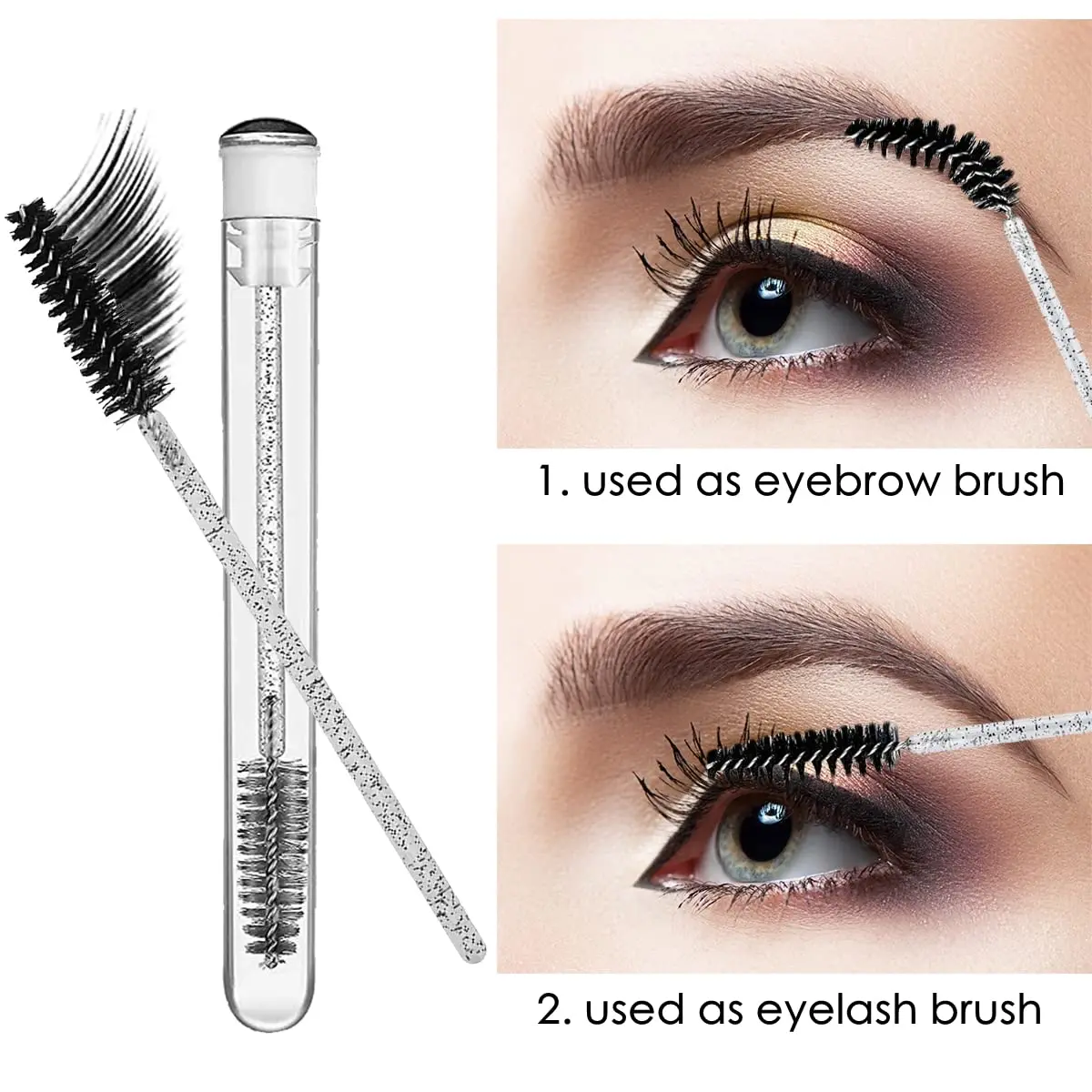 1. used as eyebrow brush

2. used as eyelash brush