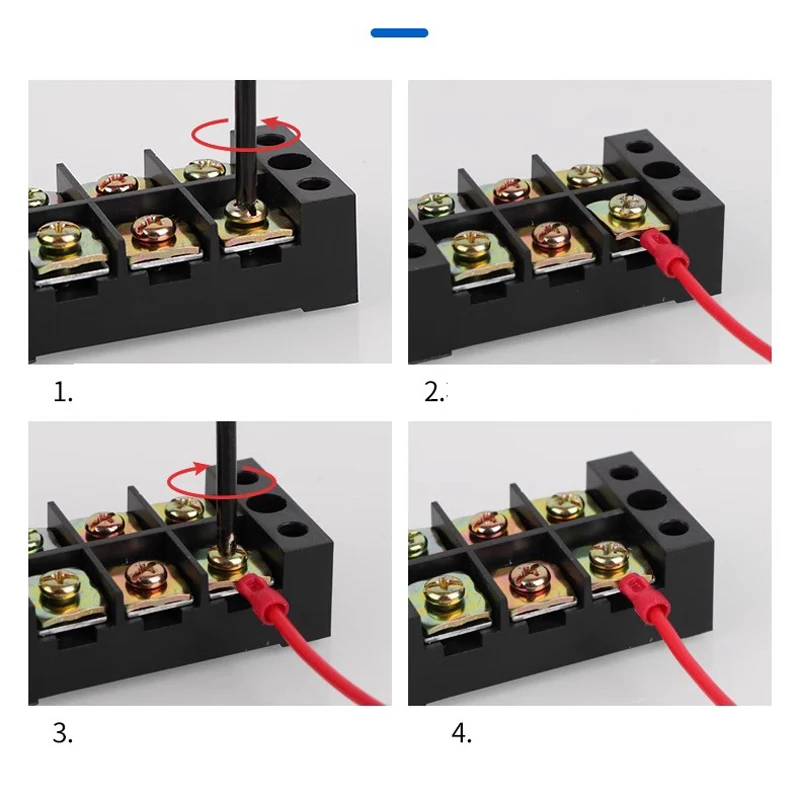 1.

2.

3.

4.