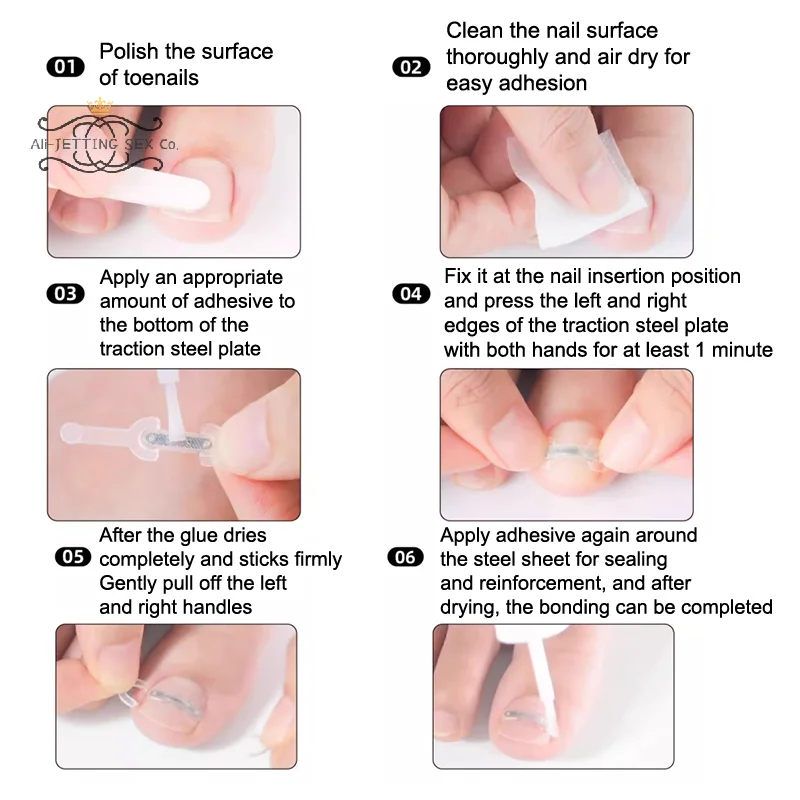 01 Polish the surface of toenails

Ali-JETTING SEX Co.

02 Clean the nail surface thoroughly and air dry for easy adhesion

03 Apply an appropriate amount of adhesive to the bottom of the traction steel plate

04 Fix it at the nail insertion position and press the left and right edges of the traction steel plate with both hands for at least 1 minute

05 After the glue dries completely and sticks firmly Gently pull off the left and right handles

06 Apply adhesive again around the steel sheet for sealing and reinforcement, and after drying, the bonding can be completed