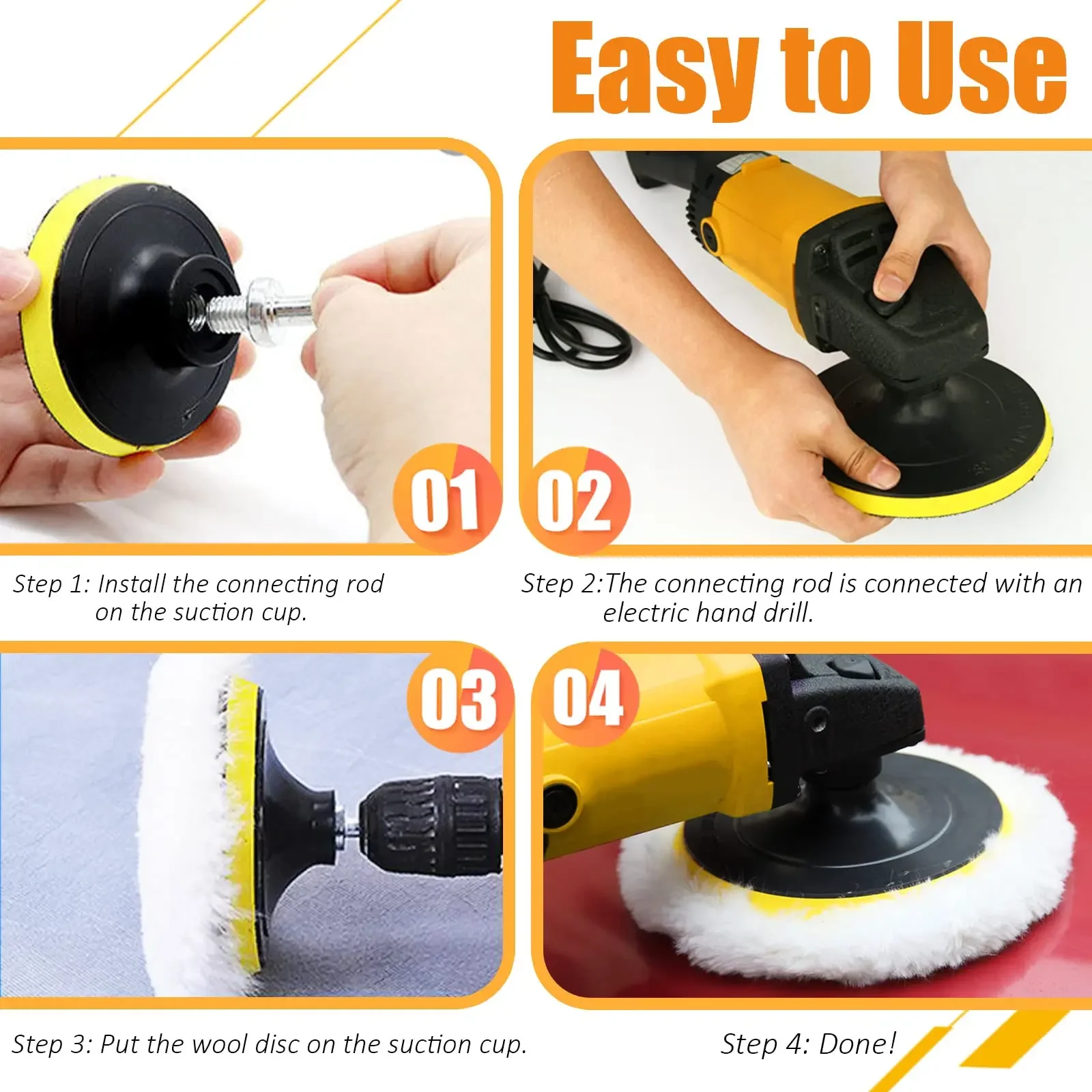 Easy to Use

01

02

Step 1: Install the connecting rod on the suction cup.

Step 2:The connecting rod is connected with an electric hand drill.

03

04

Step 3: Put the wool disc on the suction cup.

Step 4: Done!