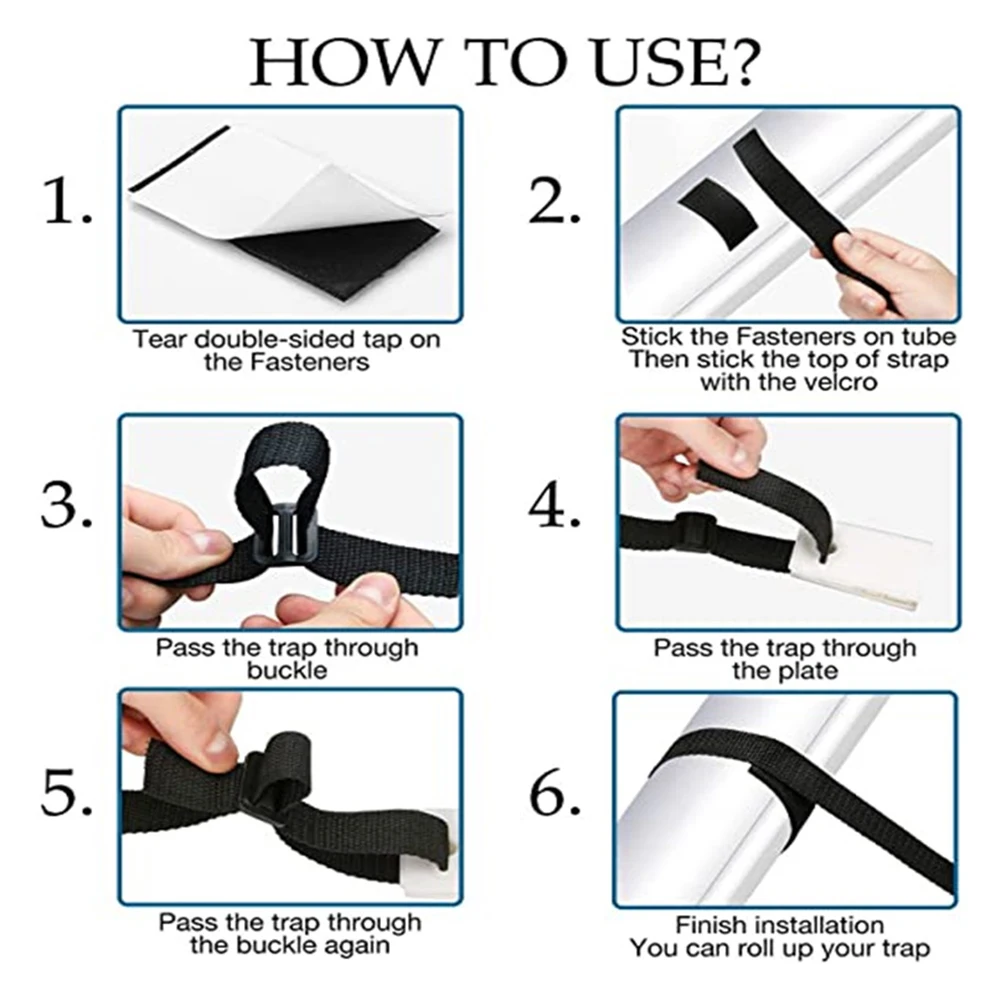 HOW TO USE?

1.

Tear double-sided tap on the Fasteners

2.

Stick the Fasteners on tube
Then stick the top of strap with the velcro

3.

Pass the trap through buckle

4.

Pass the trap through the plate

5.

Pass the trap through the buckle again

6.

Finish installation
You can roll up your trap