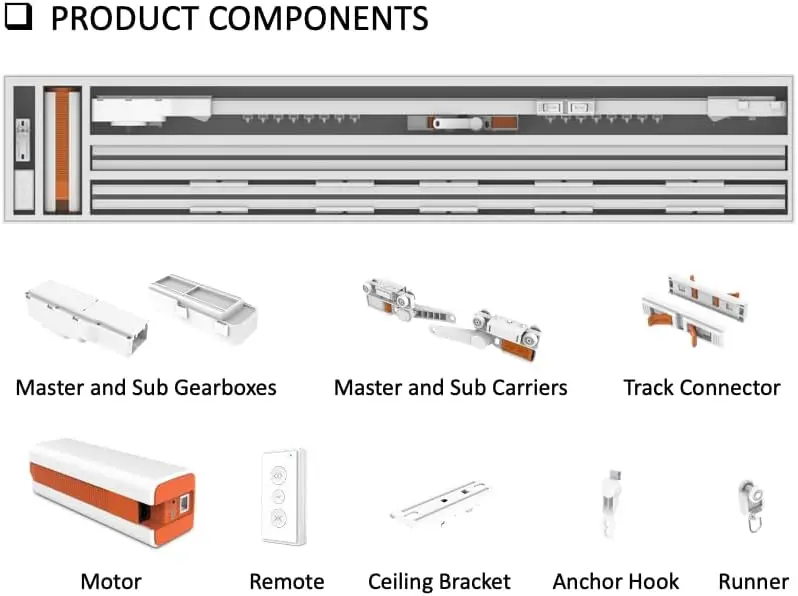 ❑ PRODUCT COMPONENTS

Master and Sub Gearboxes

Master and Sub Carriers

Track Connector

Motor

Remote

Ceiling Bracket

Anchor Hook

Runner