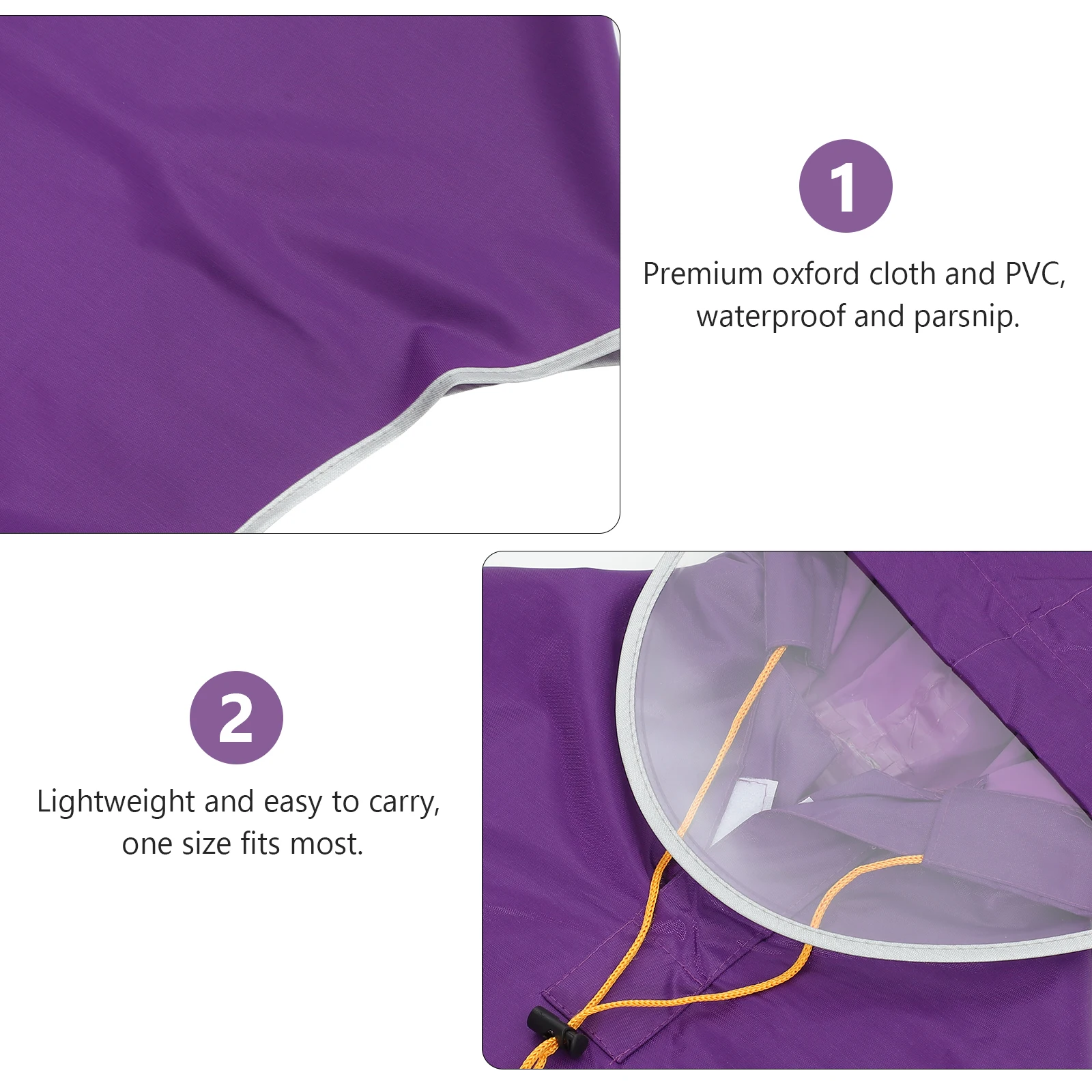 1

Premium oxford cloth and PVC, waterproof and parsnip.

2

Lightweight and easy to carry, one size fits most.