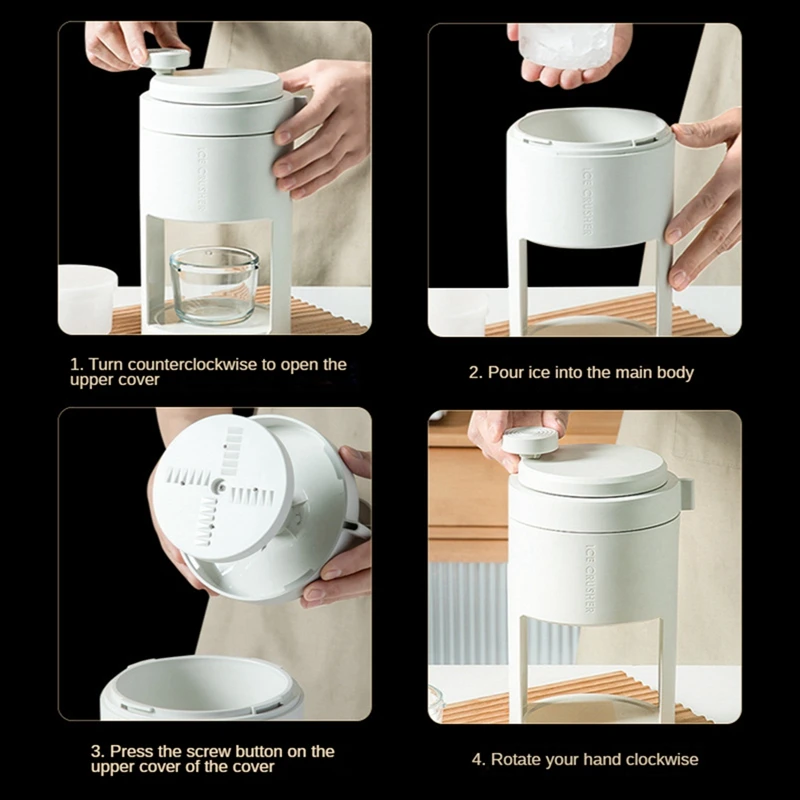 ICE CRUSHER

1. Turn counterclockwise to open the upper cover

ICE CRUSHER

2. Pour ice into the main body

3. Press the screw button on the upper cover of the cover

ICE CRUSHER

4. Rotate your hand clockwise