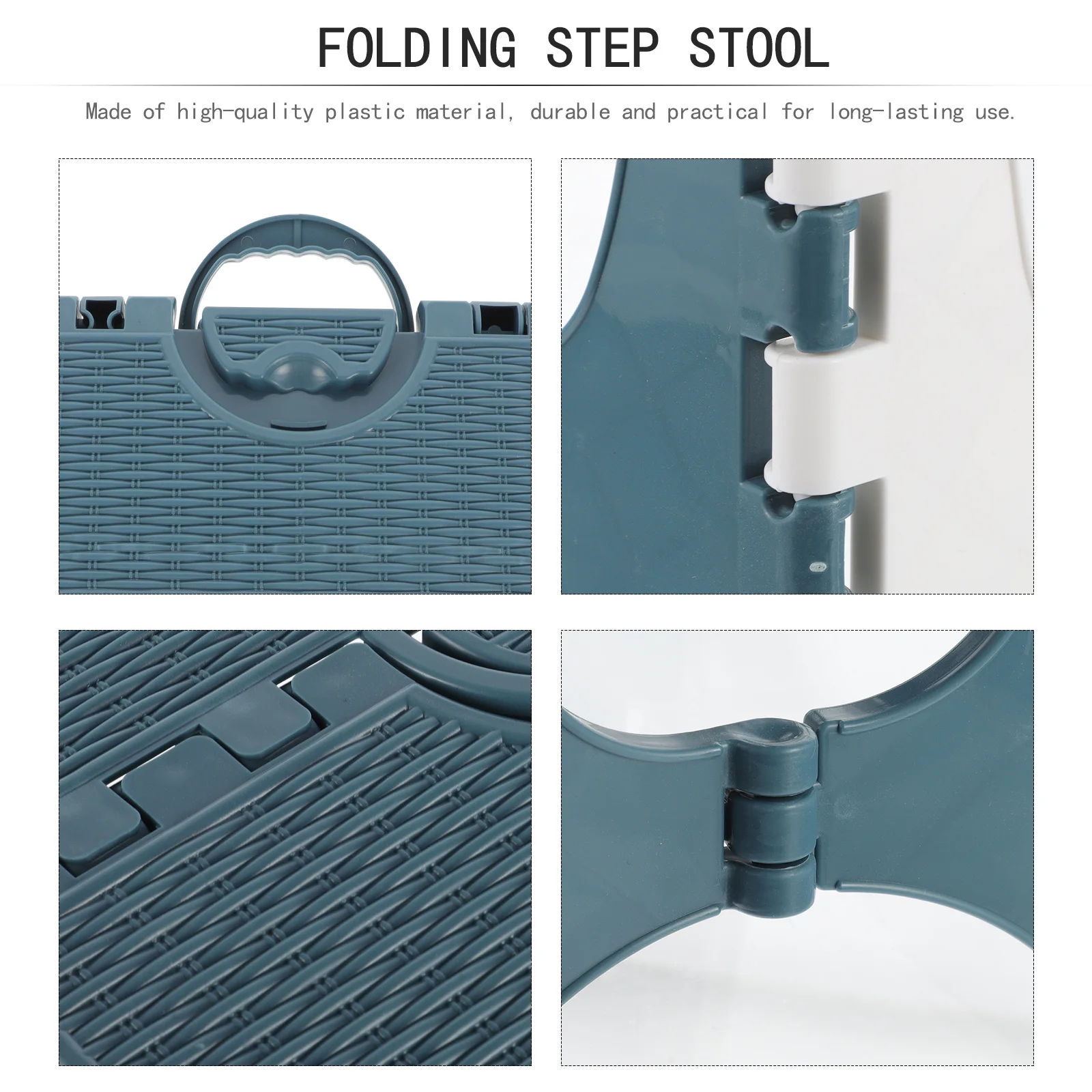 FOLDING STEP STOOL

Made of high-quality plastic material, durable and practical for long-lasting use.