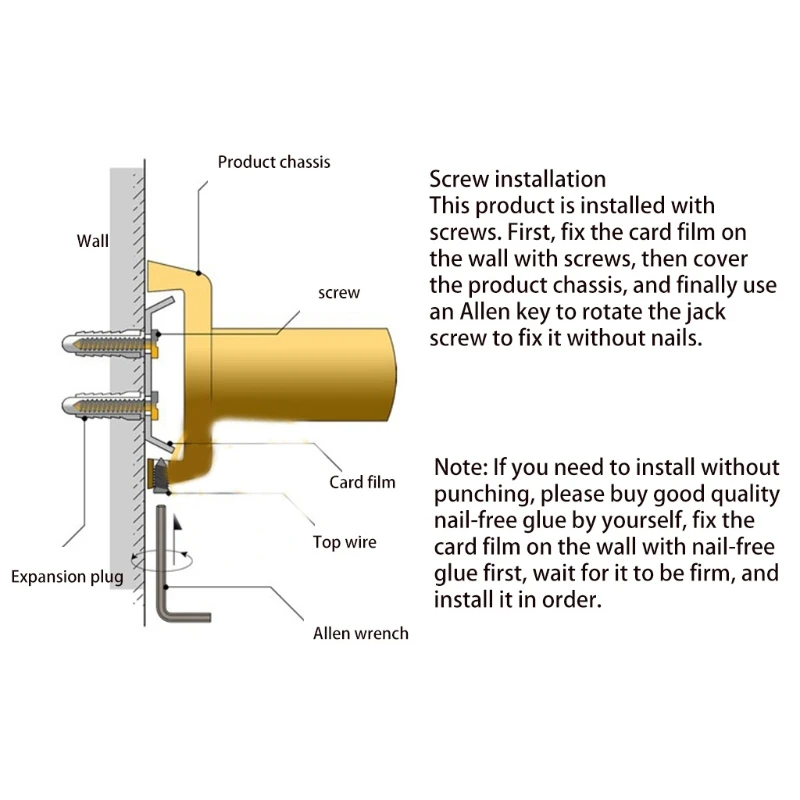 Product chassis

Wall

screw

Card film

Top wire

Expansion plug

Allen wrench

Screw installation
This product is installed with screws. First, fix the card film on the wall with screws, then cover the product chassis, and finally use an Allen key to rotate the jack screw to fix it without nails.

Note: If you need to install without punching, please buy good quality nail-free glue by yourself, fix the card film on the wall with nail-free glue first, wait for it to be firm, and install it in order.