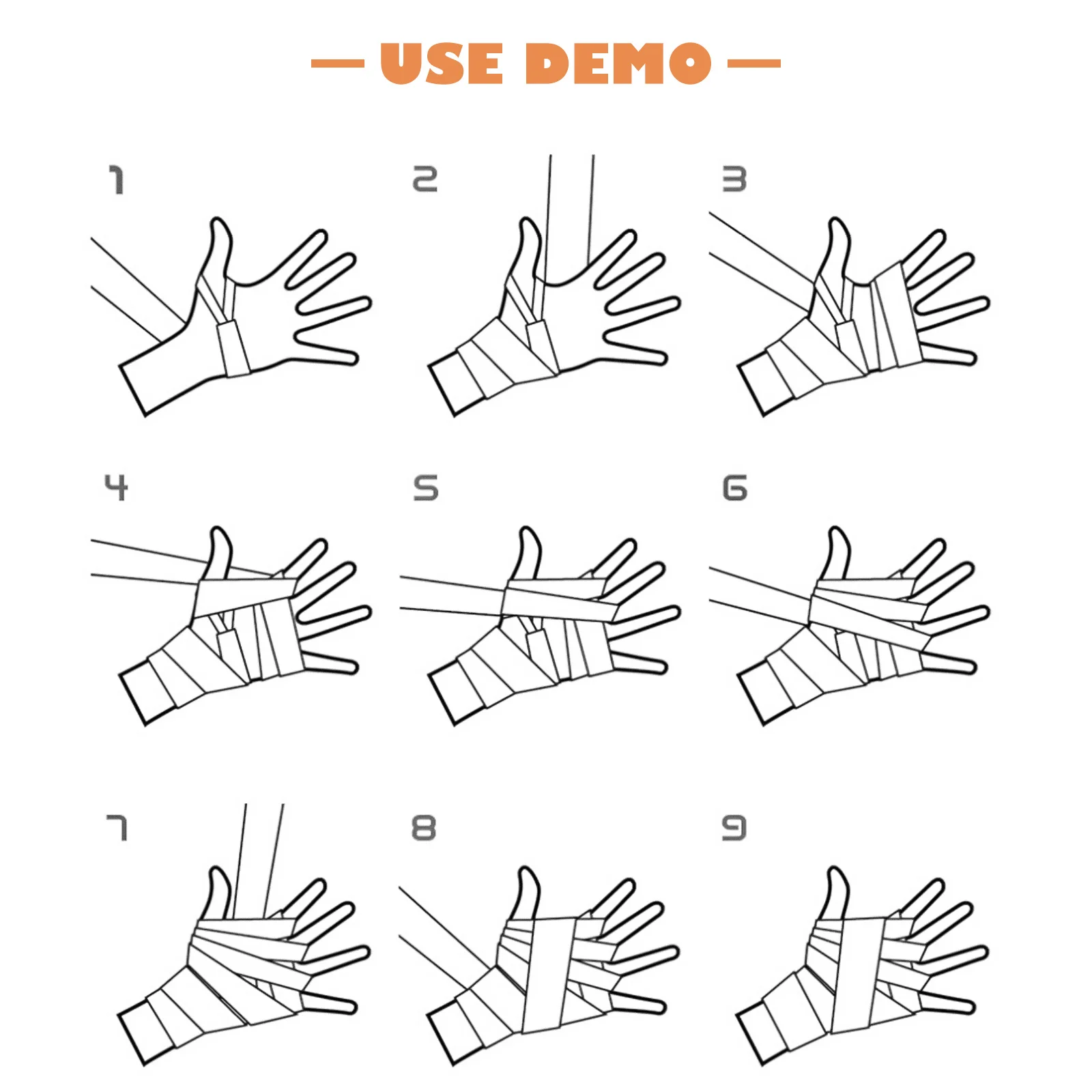 — USE DEMO —

1

2

3

4

5

6

7

8

9