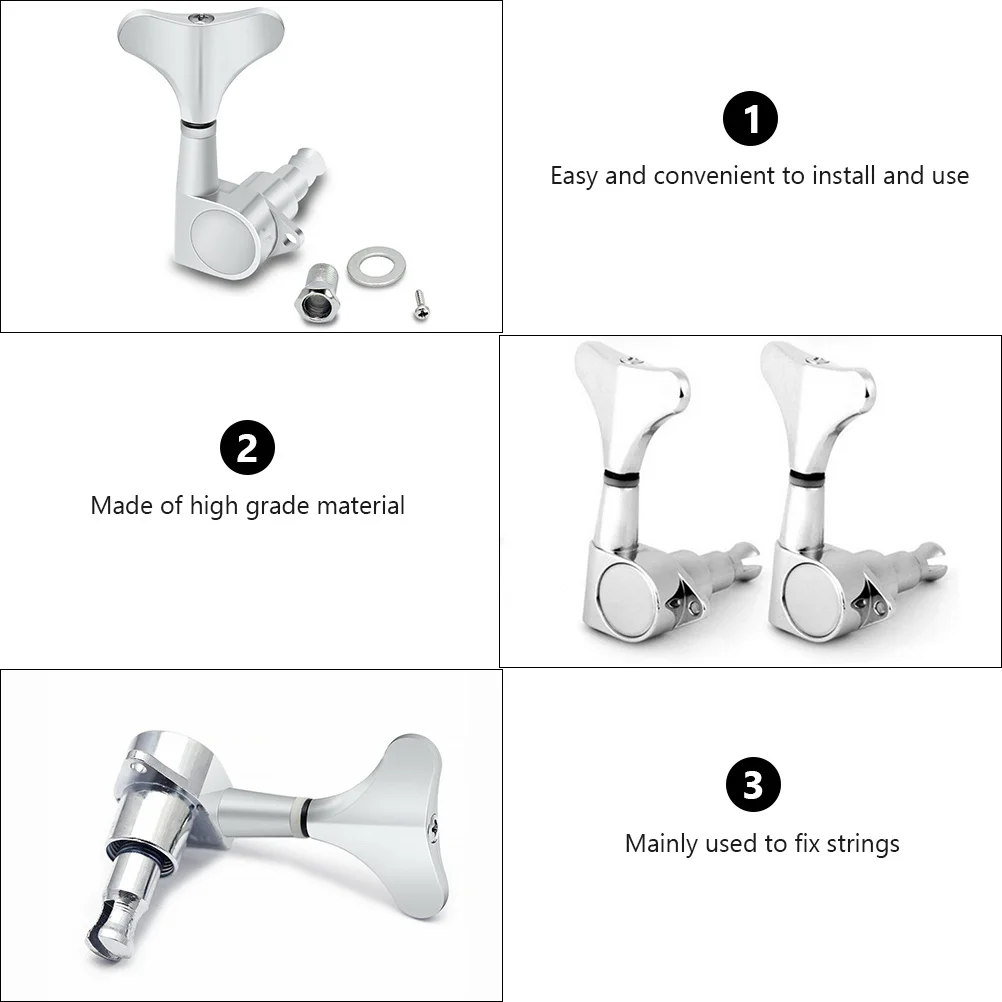 1

Easy and convenient to install and use

2

Made of high grade material

3

Mainly used to fix strings