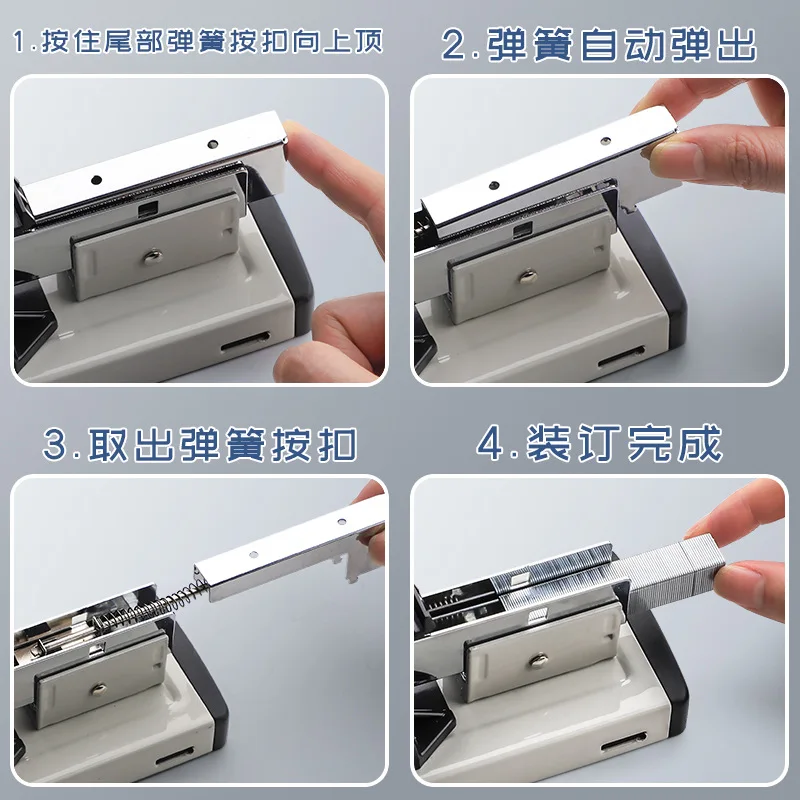 1.按住尾部弹簧按扣向上顶

2.弹簧自动弹出

3.取出弹簧按扣

4.装订完成