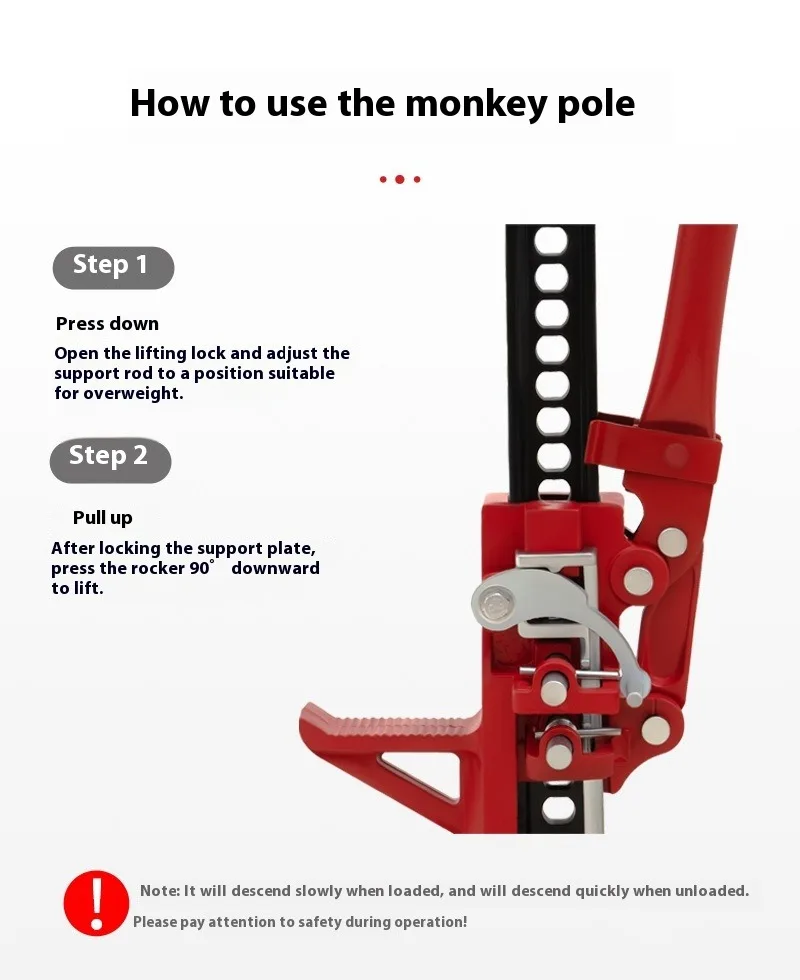 How to use the monkey pole

Step 1

Press down

Open the lifting lock and adjust the support rod to a position suitable for overweight.

Step 2

Pull up

After locking the support plate, press the rocker 90° downward to lift.

!

Note: It will descend slowly when loaded, and will descend quickly when unloaded.

Please pay attention to safety during operation!