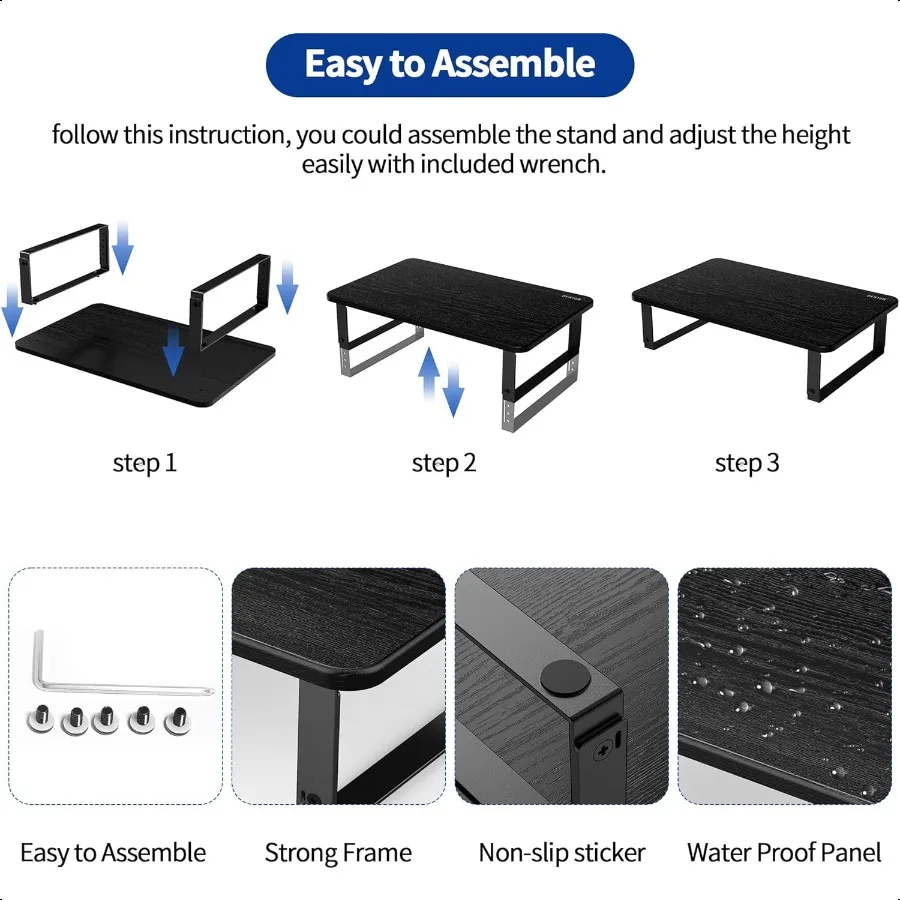 Easy to Assemble

follow this instruction, you could assemble the stand and adjust the height easily with included wrench.

step 1

step 2

step 3

Easy to Assemble

Strong Frame

Non-slip sticker

Water Proof Panel