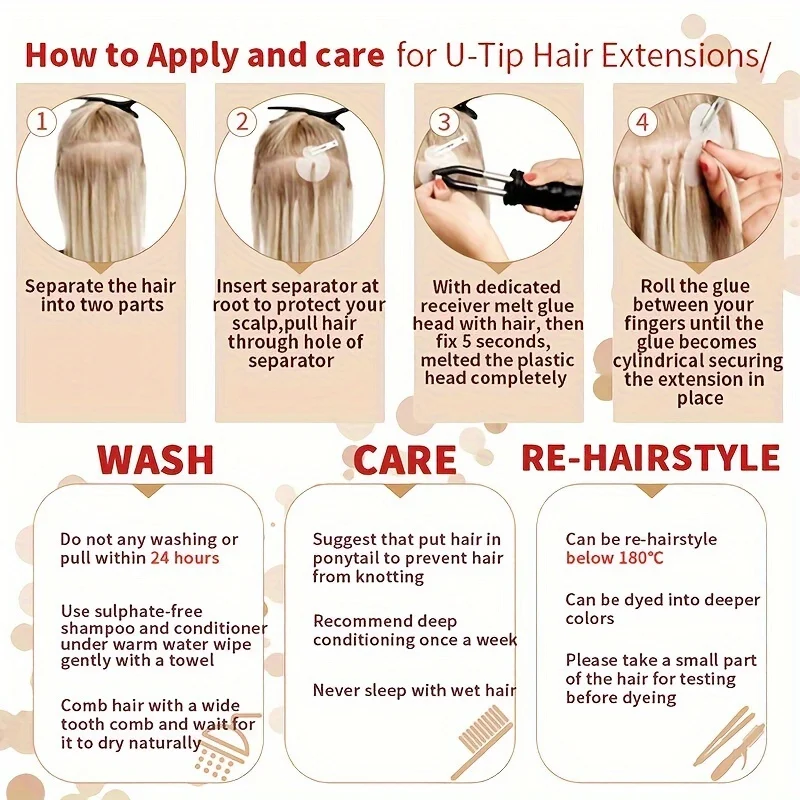 How to Apply and care for U-Tip Hair Extensions/

1
Separate the hair into two parts

2
Insert separator at root to protect your scalp,pull hair through hole of separator

3
With dedicated receiver melt glue head with hair, then fix 5 seconds, melted the plastic head completely

4
Roll the glue between your fingers until the glue becomes cylindrical securing the extension in place

WASH

Do not any washing or pull within 24 hours

Use sulphate-free shampoo and conditioner under warm water wipe gently with a towel

Comb hair with a wide tooth comb and wait for it to dry naturally

CARE

Suggest that put hair in ponytail to prevent hair from knotting

Recommend deep conditioning once a week

Never sleep with wet hair

RE-HAIRSTYLE

Can be re-hairstyle below 180°C

Can be dyed into deeper colors

Please take a small part of the hair for testing before dyeing