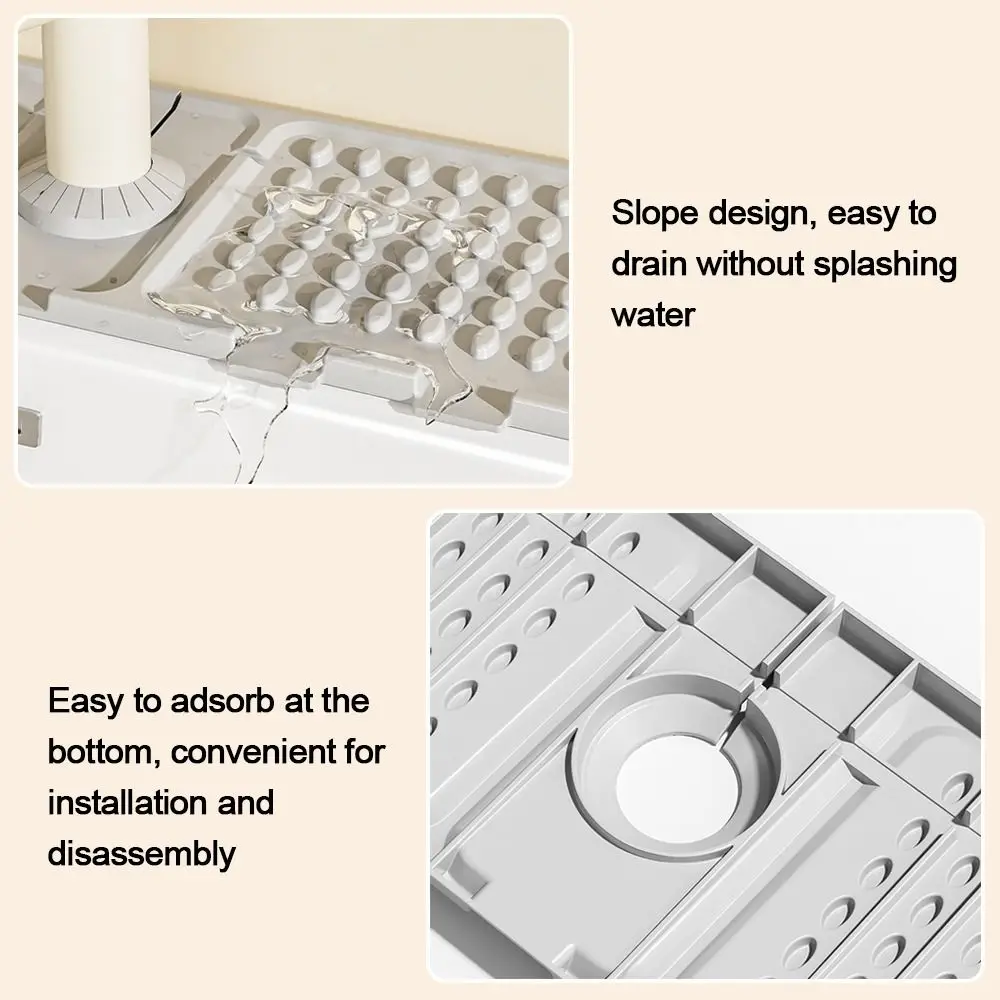 Slope design, easy to drain without splashing water

Easy to adsorb at the bottom, convenient for installation and disassembly