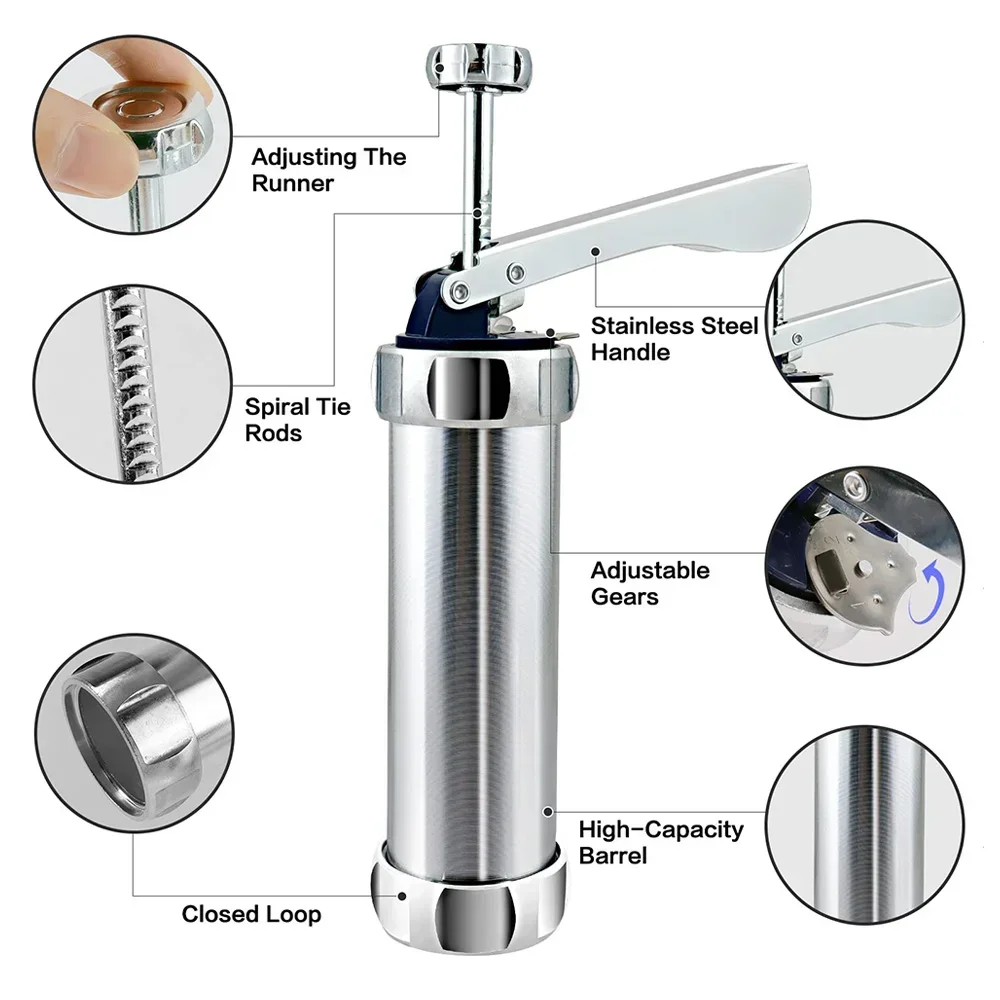 Adjusting The Runner

Stainless Steel Handle

Spiral Tie Rods

Adjustable Gears

High-Capacity Barrel

Closed Loop