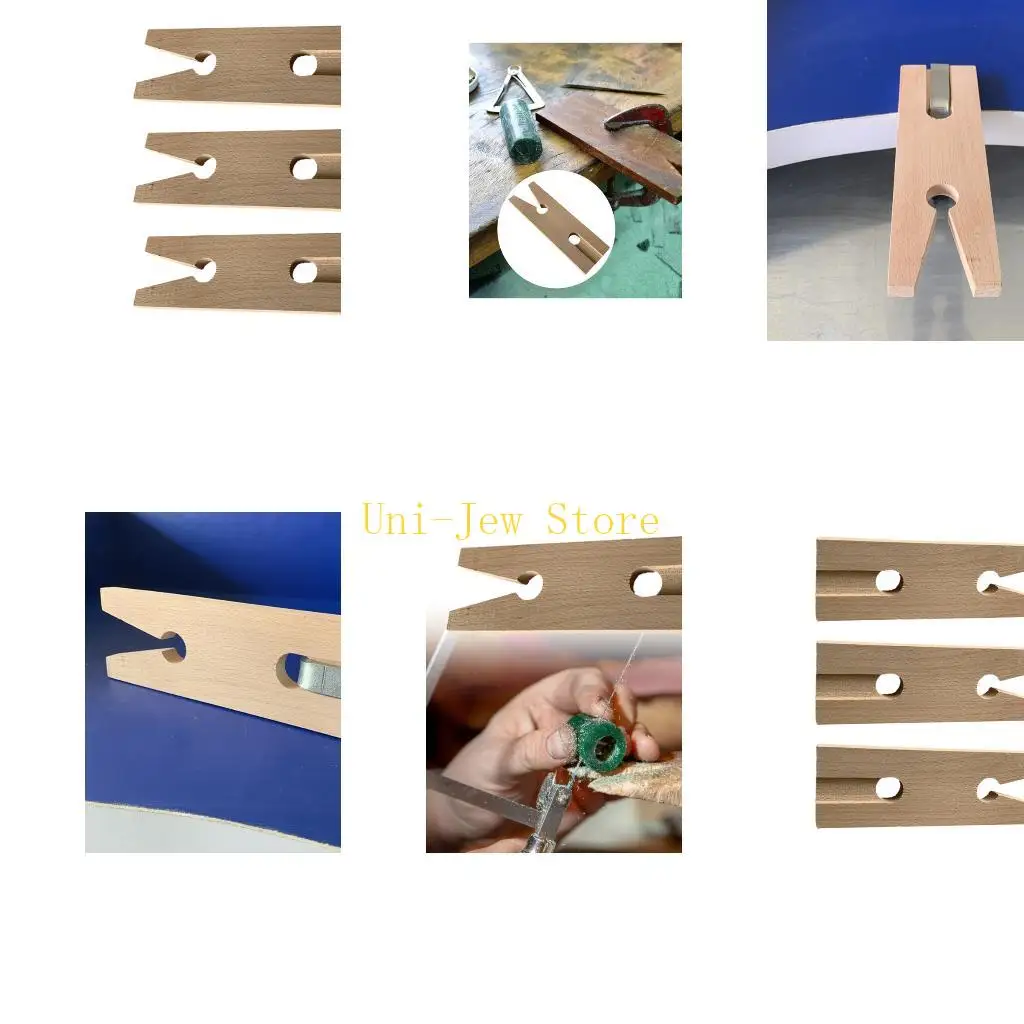 Uni-Jew Store