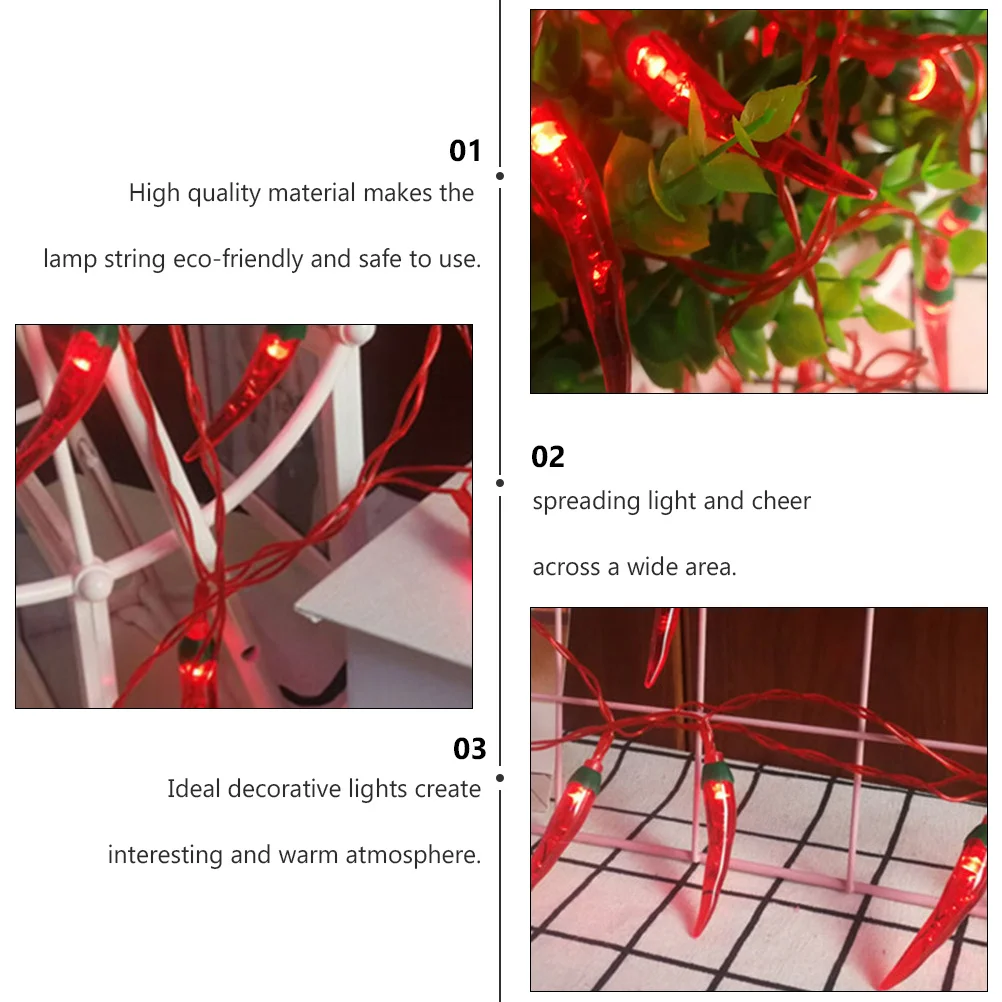 01
High quality material makes the lamp string eco-friendly and safe to use.

02
spreading light and cheer across a wide area.

03
Ideal decorative lights create interesting and warm atmosphere.