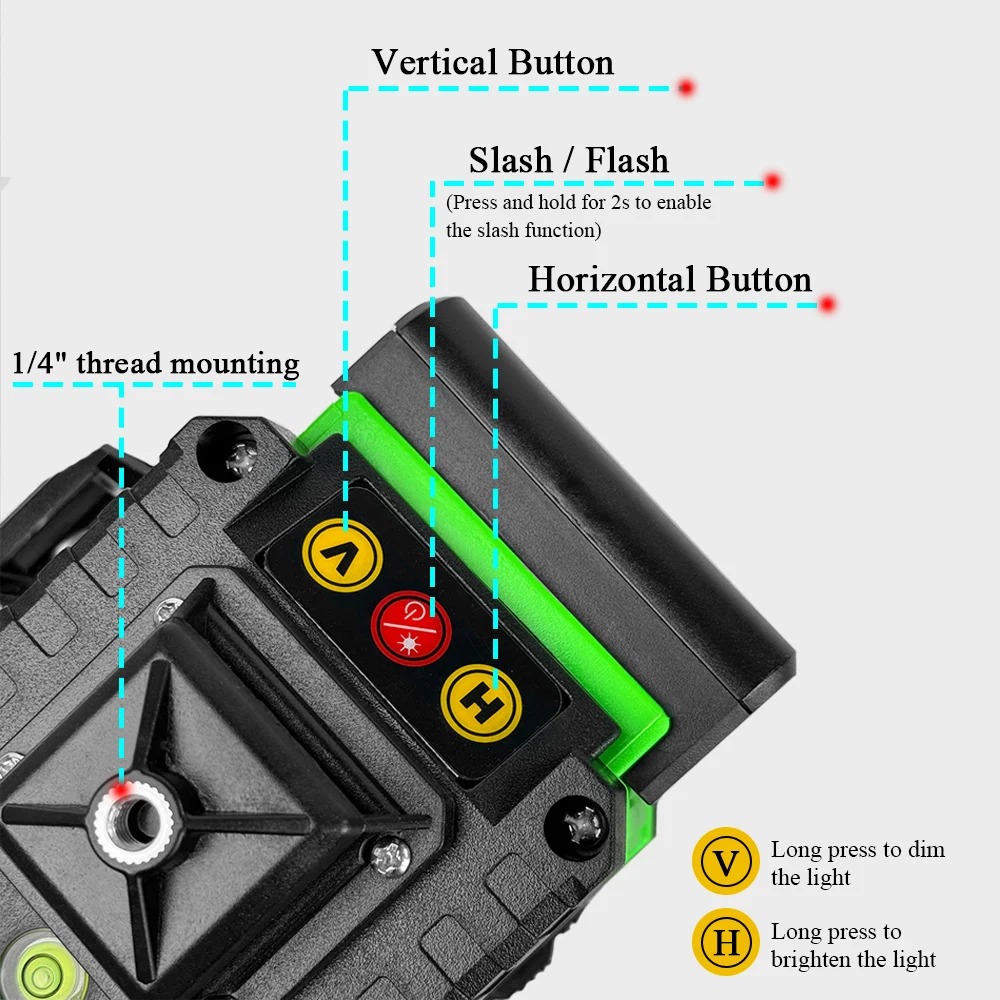 Vertical Button

Slash / Flash
(Press and hold for 2s to enable the slash function)

Horizontal Button

1/4" thread mounting

V

H

V Long press to dim the light

H Long press to brighten the light