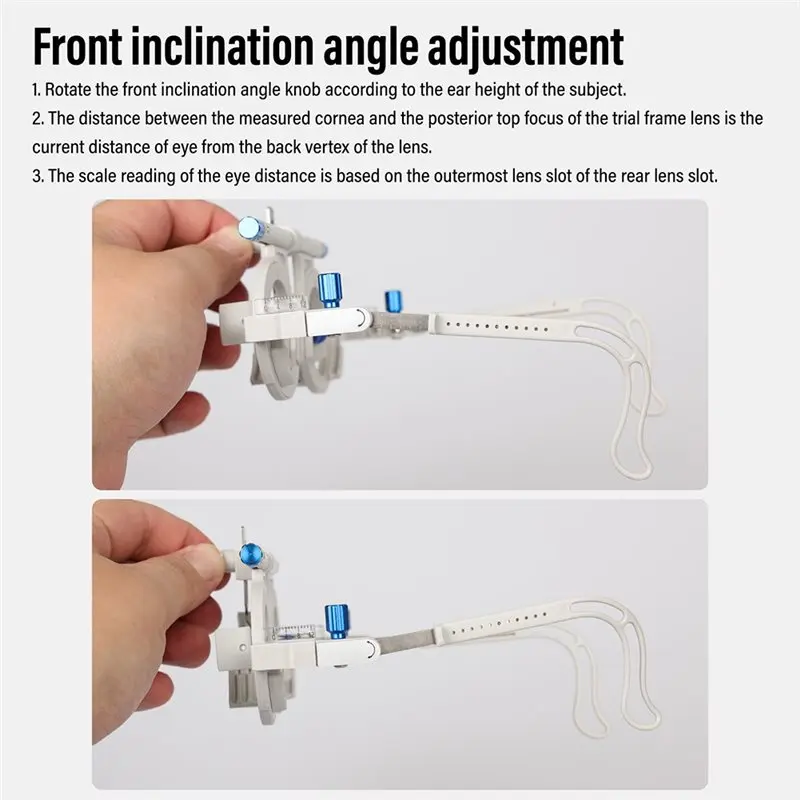 Front inclination angle adjustment

1. Rotate the front inclination angle knob according to the ear height of the subject.
2. The distance between the measured cornea and the posterior top focus of the trial frame lens is the current distance of eye from the back vertex of the lens.
3. The scale reading of the eye distance is based on the outermost lens slot of the rear lens slot.