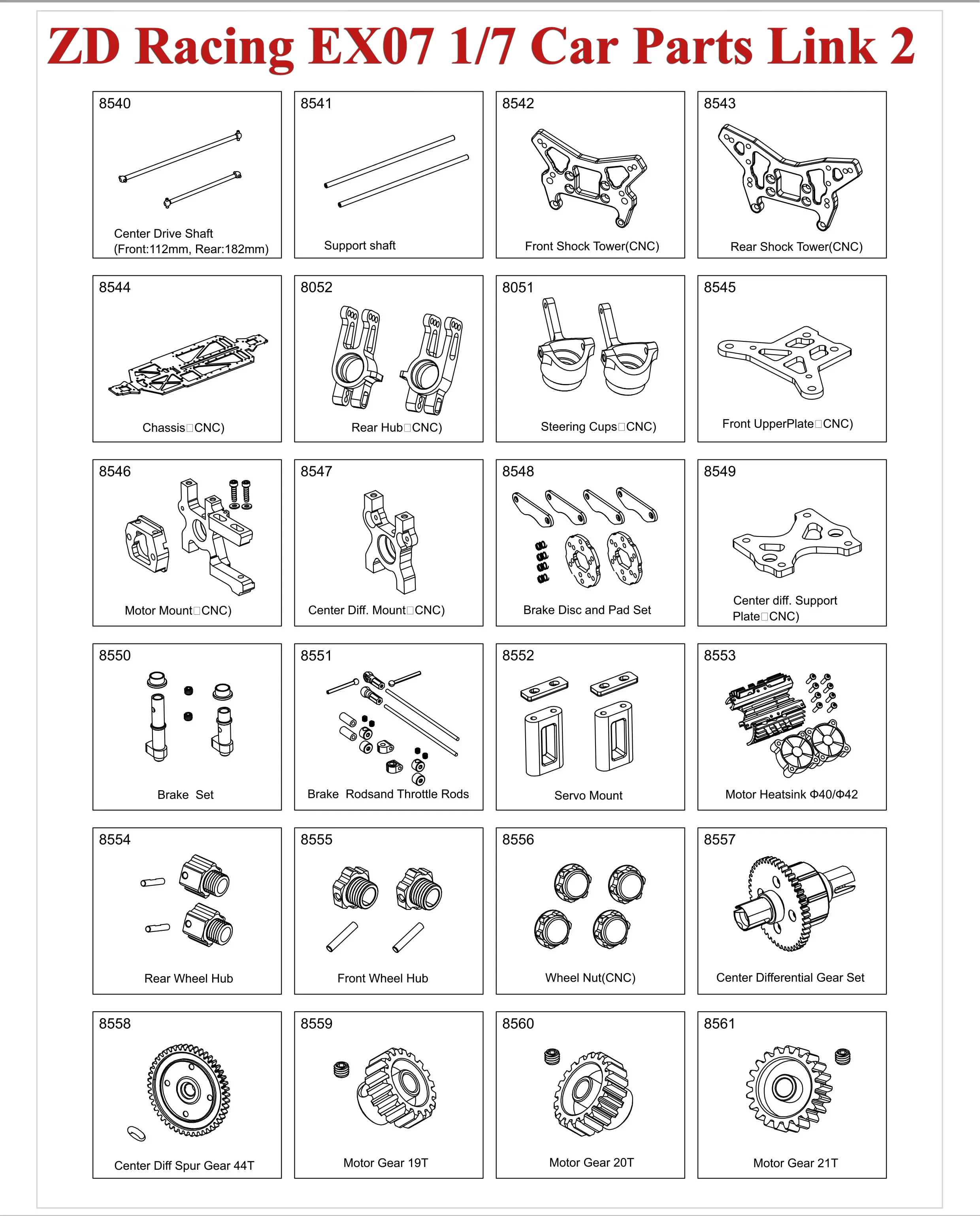 ZD Racing EX07 1/7 Car Parts Link 2

8540
Center Drive Shaft
(Front:112mm, Rear:182mm)

8541
Support shaft

8542
Front Shock Tower(CNC)

8543
Rear Shock Tower(CNC)

8544
Chassis□CNC)

8052
Rear Hub□CNC)

8051
Steering Cups□CNC)

8545
Front UpperPlate□CNC)

8546
Motor Mount□CNC)

8547
Center Diff. Mount□CNC)

8548
Brake Disc and Pad Set

8549
Center diff. Support Plate□CNC)

8550
Brake Set

8551
Brake Rodsand Throttle Rods

8552
Servo Mount

8553
Motor Heatsink Φ40/Φ42

8554
Rear Wheel Hub

8555
Front Wheel Hub

8556
Wheel Nut(CNC)

8557
Center Differential Gear Set

8558
Center Diff Spur Gear 44T

8559
Motor Gear 19T

8560
Motor Gear 20T

8561
Motor Gear 21T