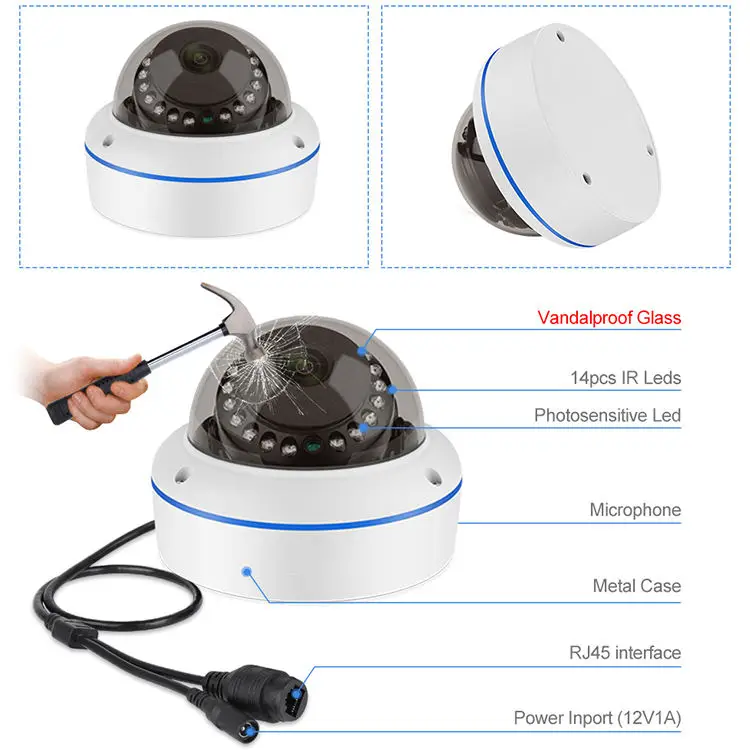 Vandalproof Glass

14pcs IR Leds

Photosensitive Led

Microphone

Metal Case

RJ45 interface

Power Inport (12V1A)