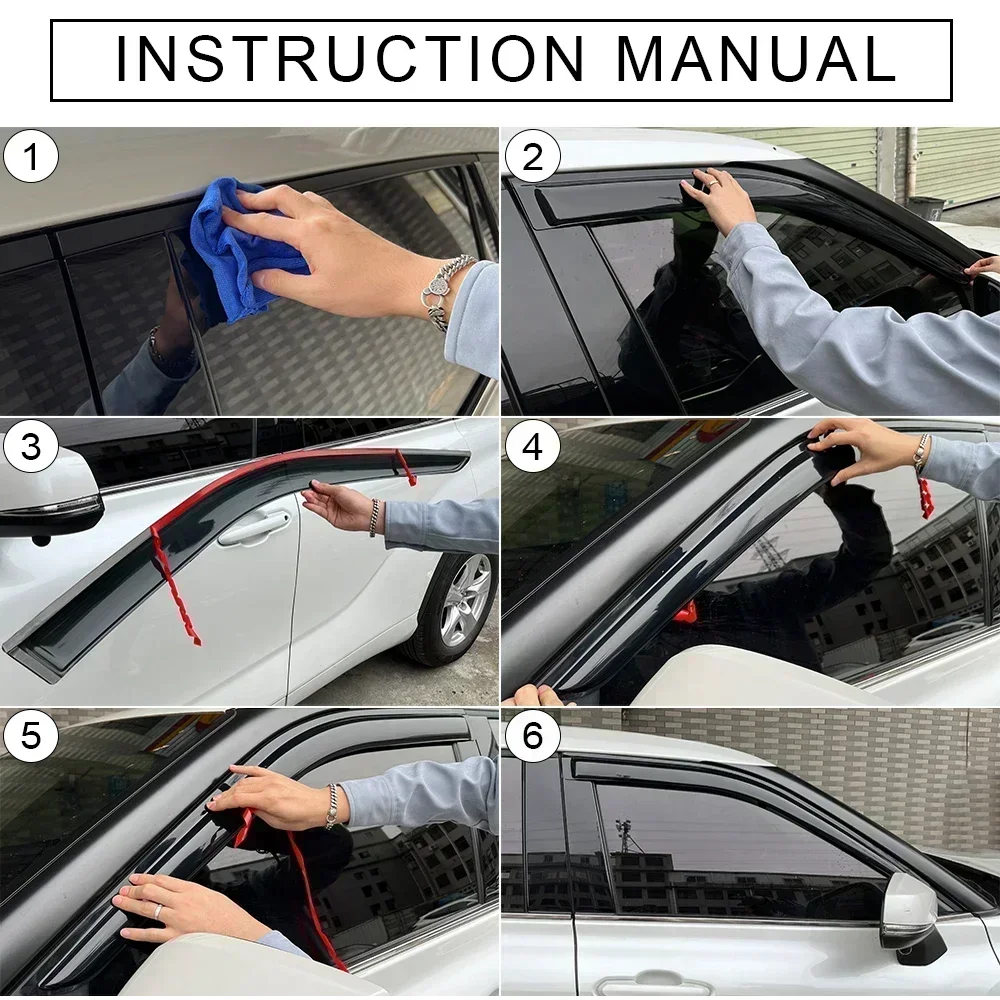 INSTRUCTION MANUAL

1

2

3

4

5

6