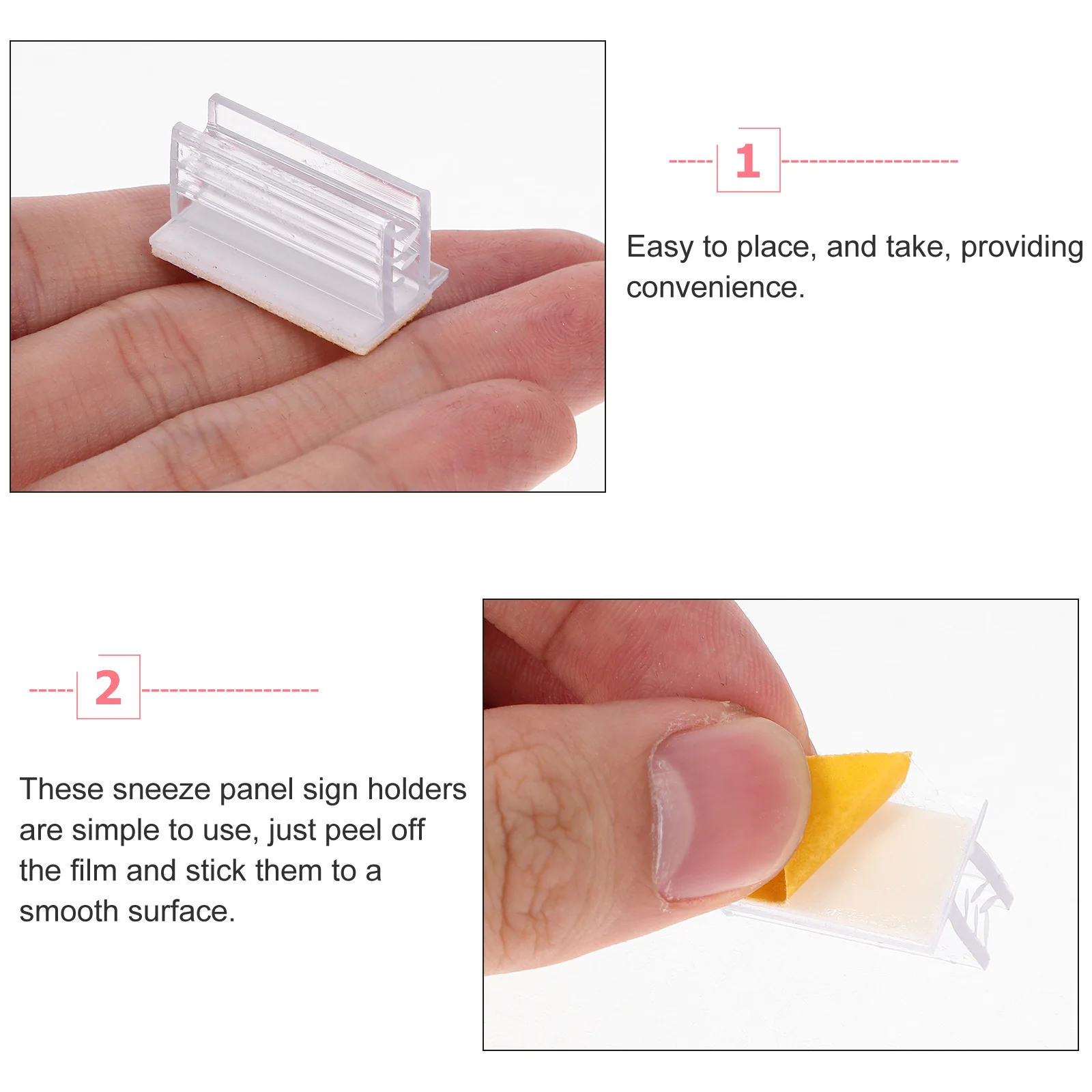 1

Easy to place, and take, providing convenience.

2

These sneeze panel sign holders are simple to use, just peel off the film and stick them to a smooth surface.