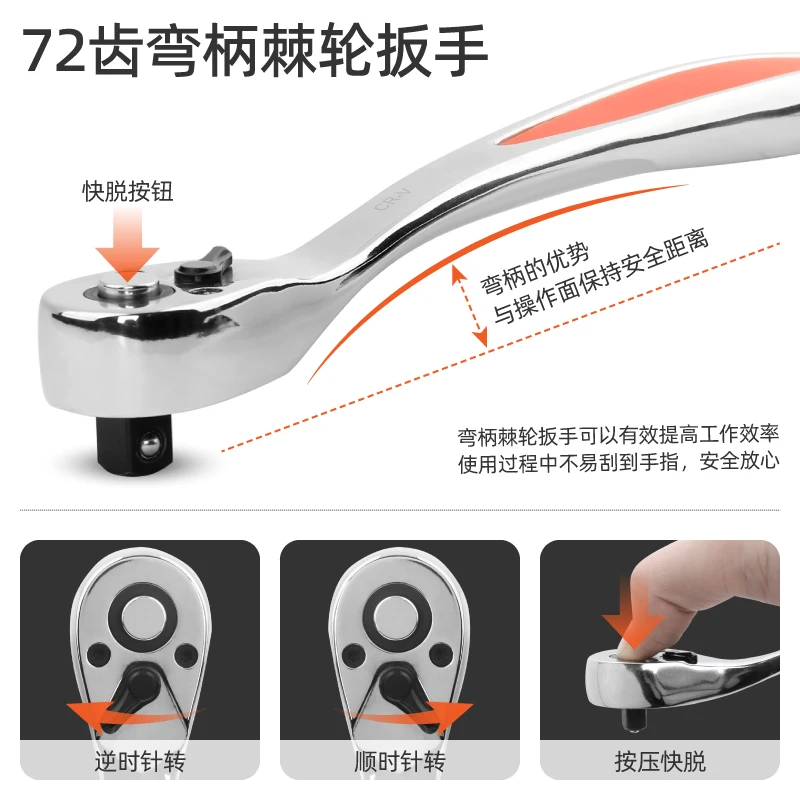 72齿弯柄棘轮扳手

快脱按钮

CR-V

弯柄的优势
与操作面保持安全距离

弯柄棘轮扳手可以有效提高工作效率
使用过程中不易刮到手指，安全放心

逆时针转

顺时针转

按压快脱