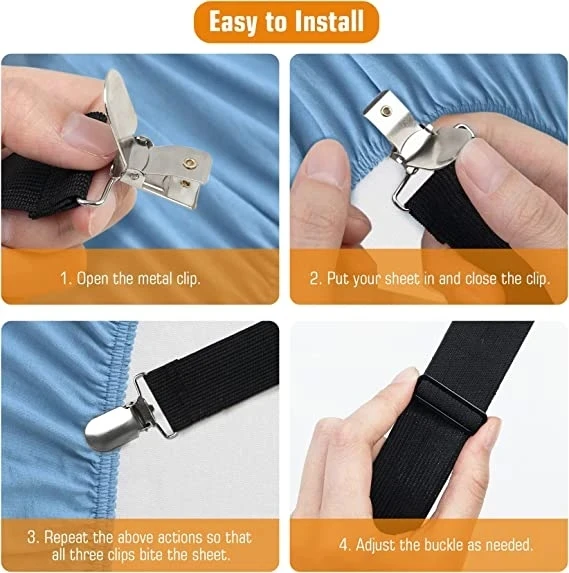 Easy to Install

1. Open the metal clip.

2. Put your sheet in and close the clip.

3. Repeat the above actions so that all three clips bite the sheet.

4. Adjust the buckle as needed.