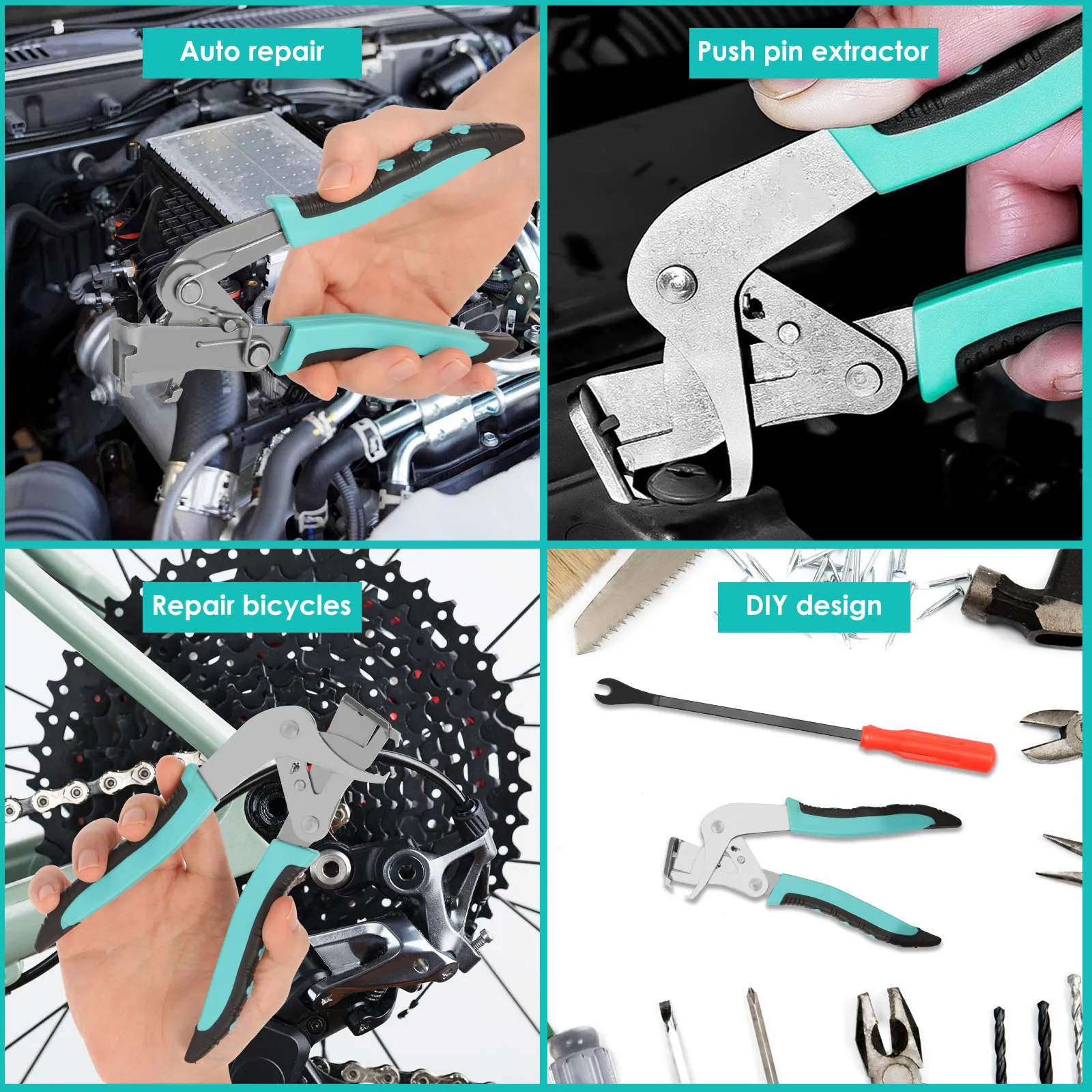 Auto repair

Push pin extractor

Repair bicycles

DIY design