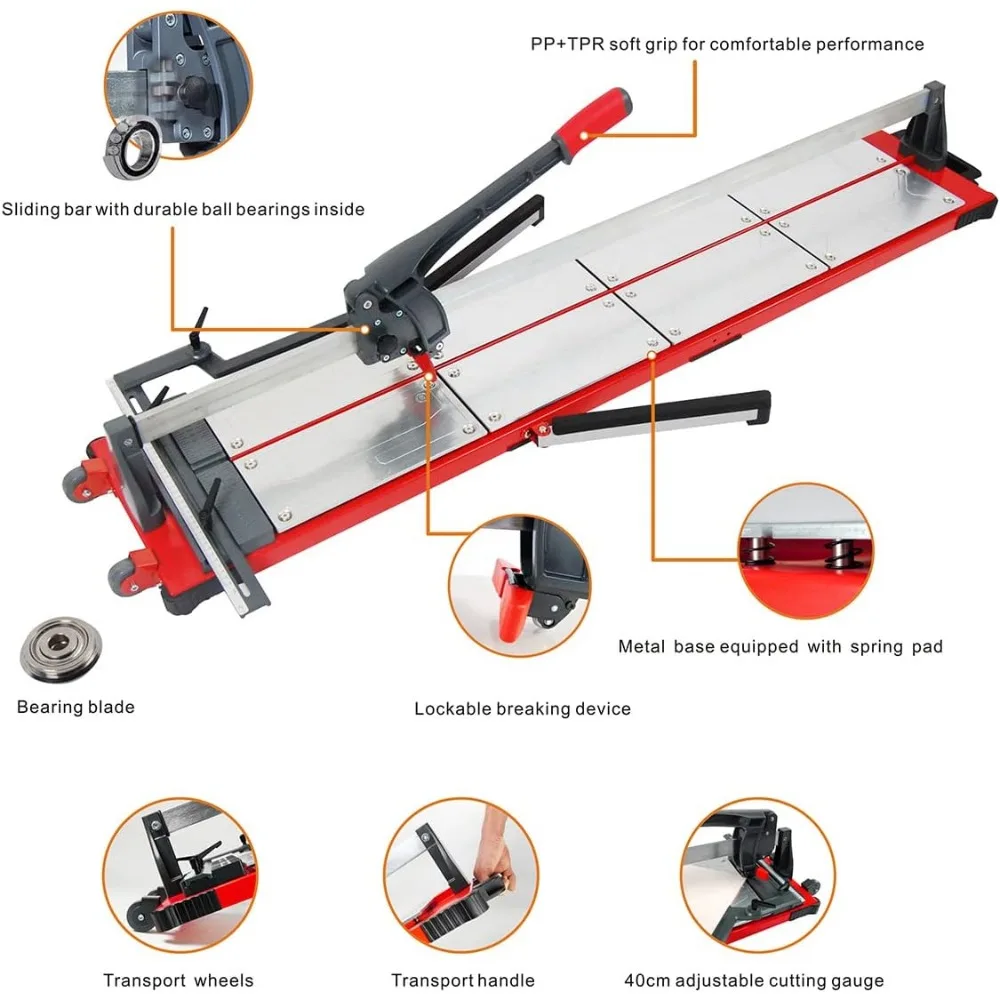 PP+TPR soft grip for comfortable performance

Sliding bar with durable ball bearings inside

Metal base equipped with spring pad

Bearing blade

Lockable breaking device

Transport wheels

Transport handle

40cm adjustable cutting gauge