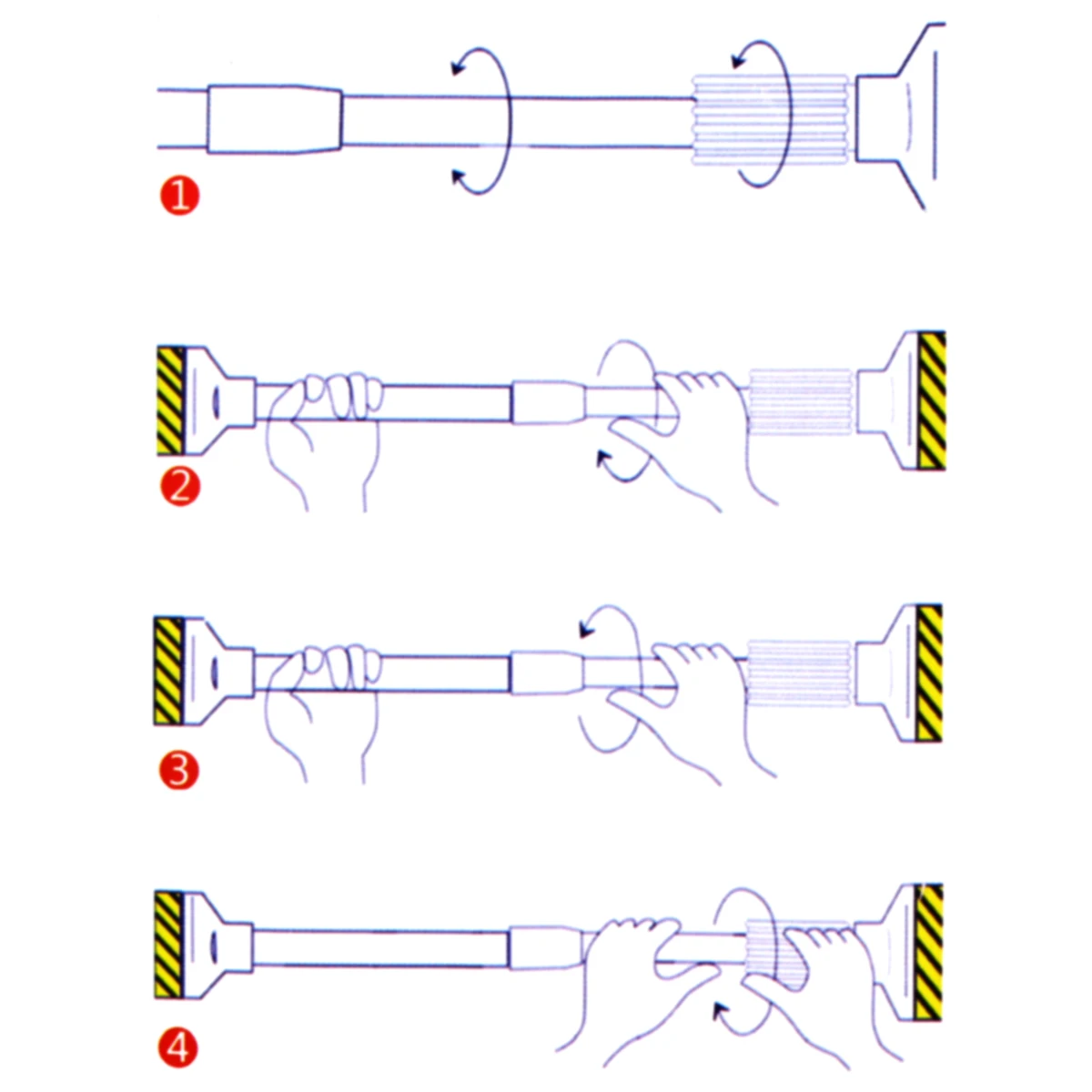 1

2

3

4