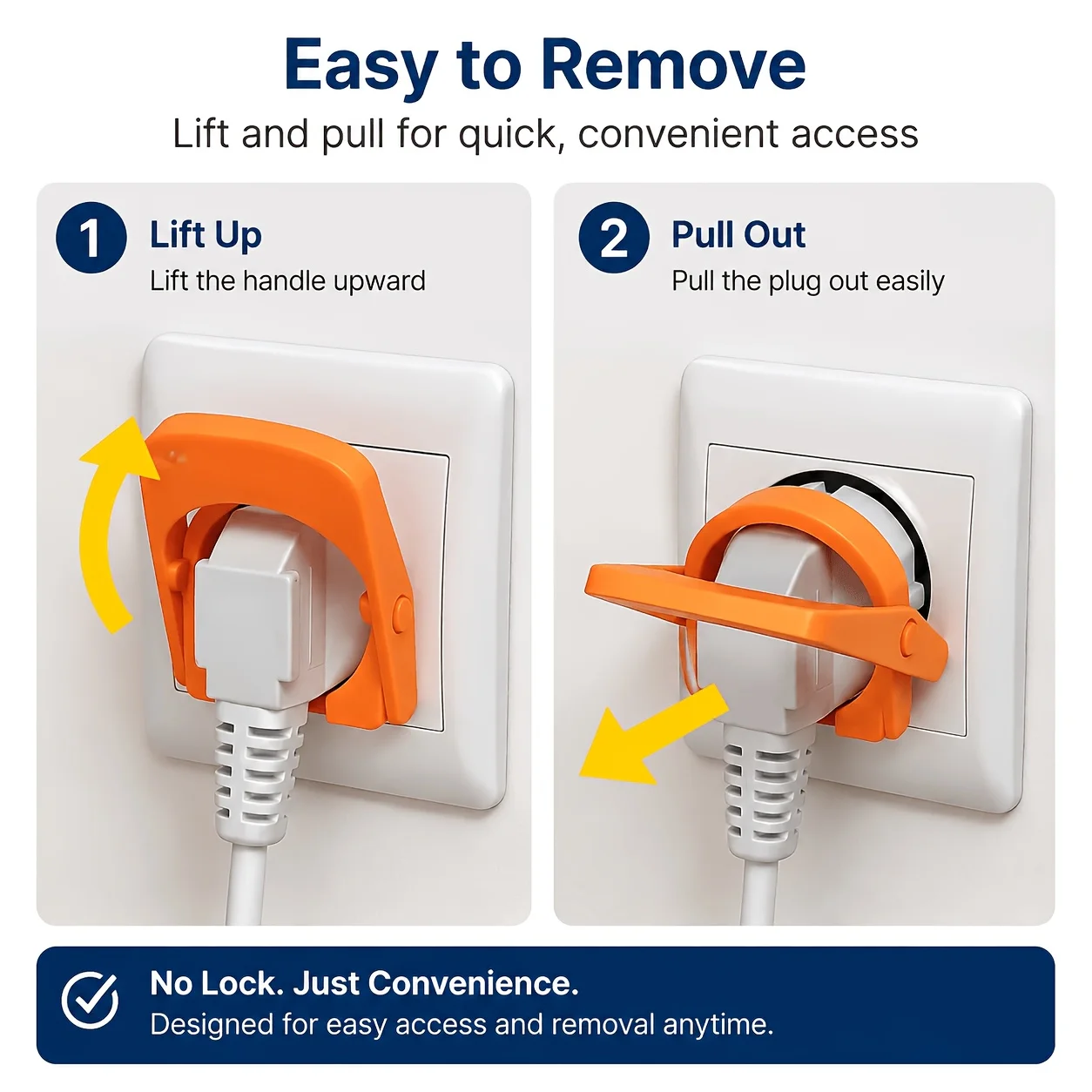 Easy to Remove
Lift and pull for quick, convenient access

1 Lift Up
Lift the handle upward

2 Pull Out
Pull the plug out easily

No Lock. Just Convenience.
Designed for easy access and removal anytime.