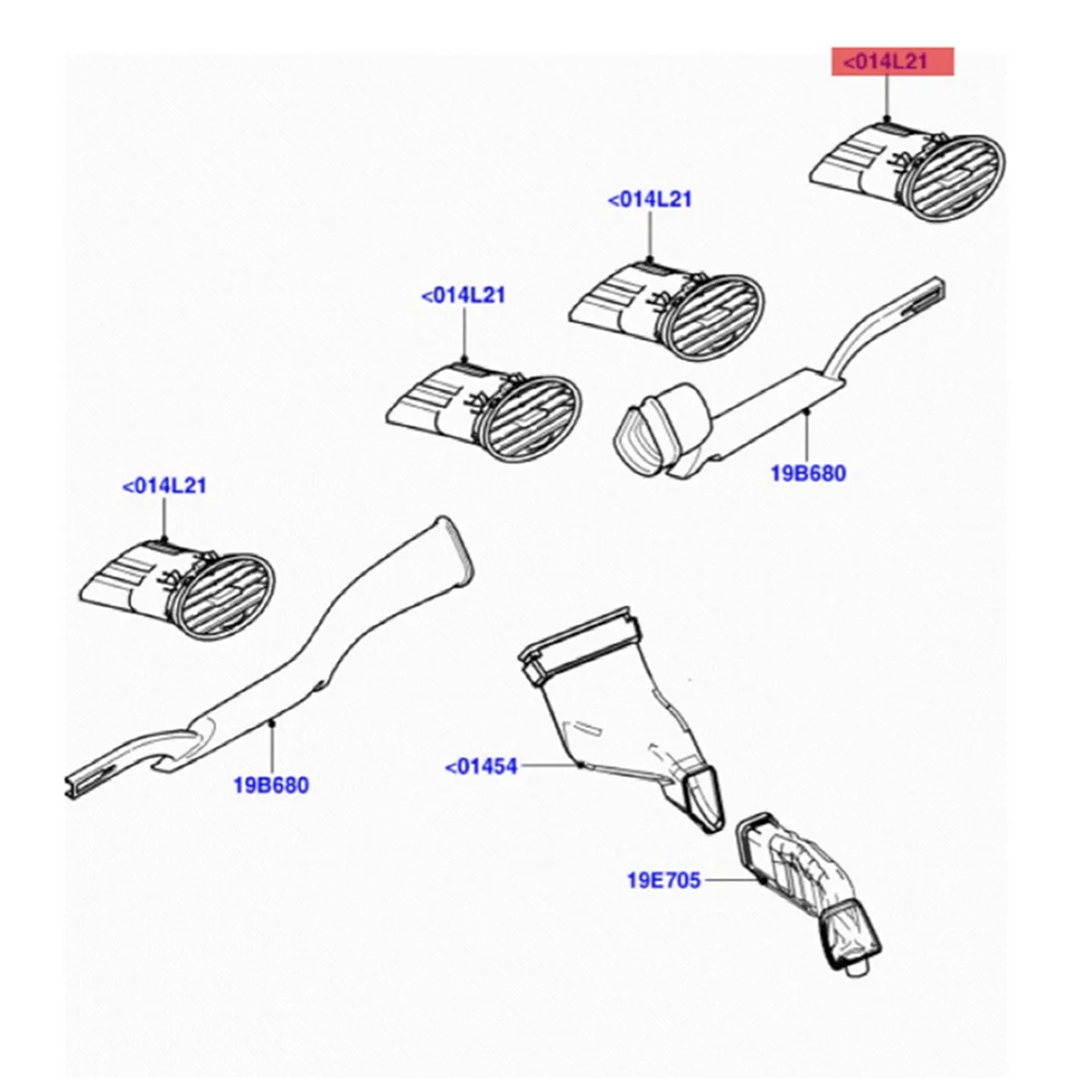 <014L21

<014L21

<014L21

19B680

<014L21

19B680

<01454

19E705