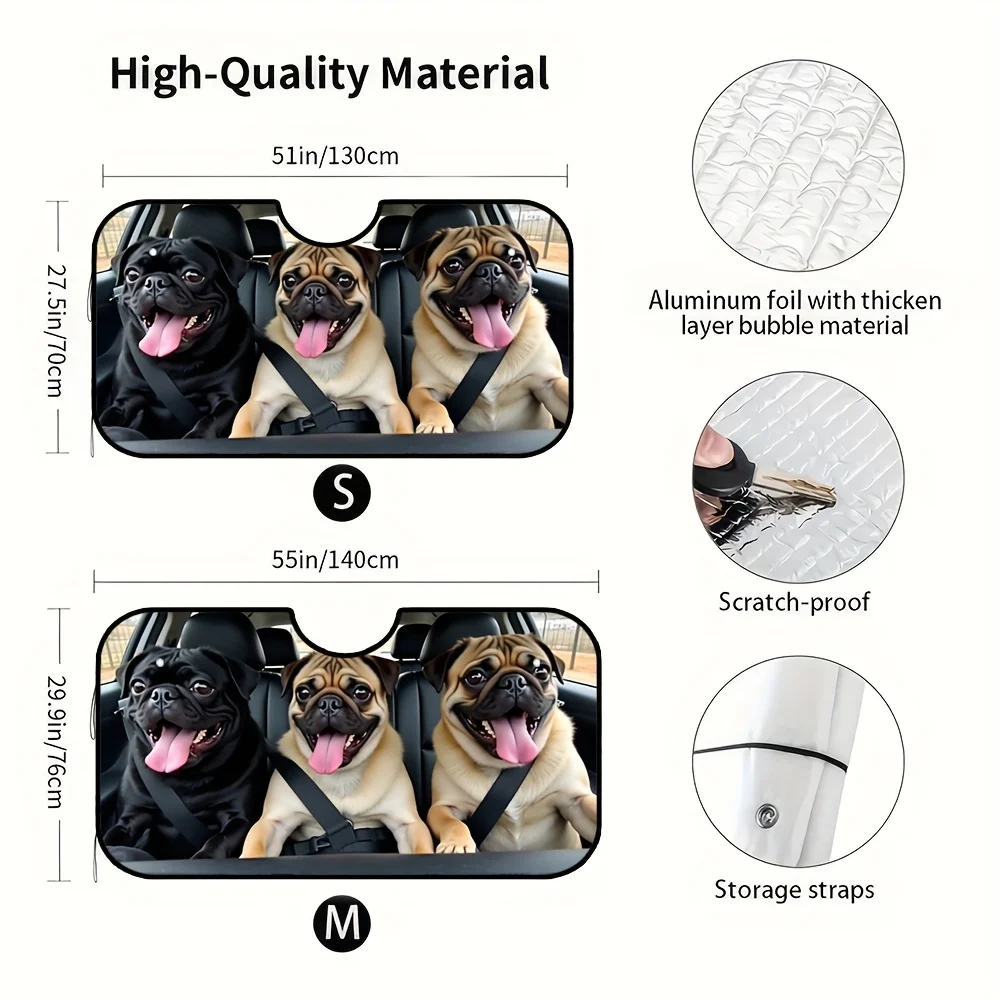 High-Quality Material

51in/130cm

27.5in/70cm

S

55in/140cm

29.9in/76cm

M

Aluminum foil with thicken layer bubble material

Scratch-proof

Storage straps