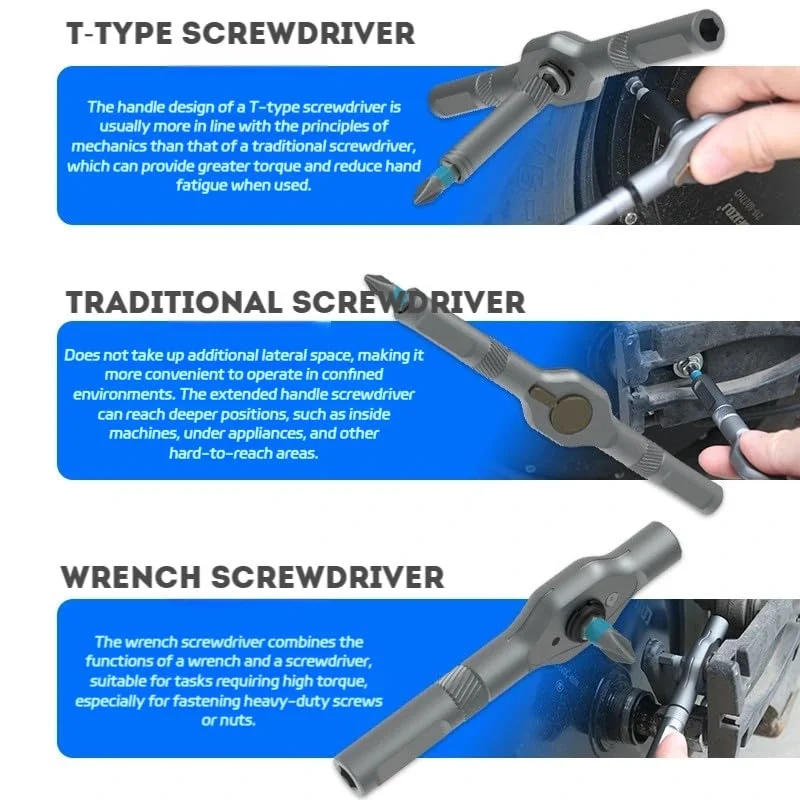 T-TYPE SCREWDRIVER

The handle design of a T-type screwdriver is usually more in line with the principles of mechanics than that of a traditional screwdriver, which can provide greater torque and reduce hand fatigue when used.

TRADITIONAL SCREWDRIVER

Does not take up additional lateral space, making it more convenient to operate in confined environments. The extended handle screwdriver can reach deeper positions, such as inside machines, under appliances, and other hard-to-reach areas.

WRENCH SCREWDRIVER

The wrench screwdriver combines the functions of a wrench and a screwdriver, suitable for tasks requiring high torque, especially for fastening heavy-duty screws or nuts.