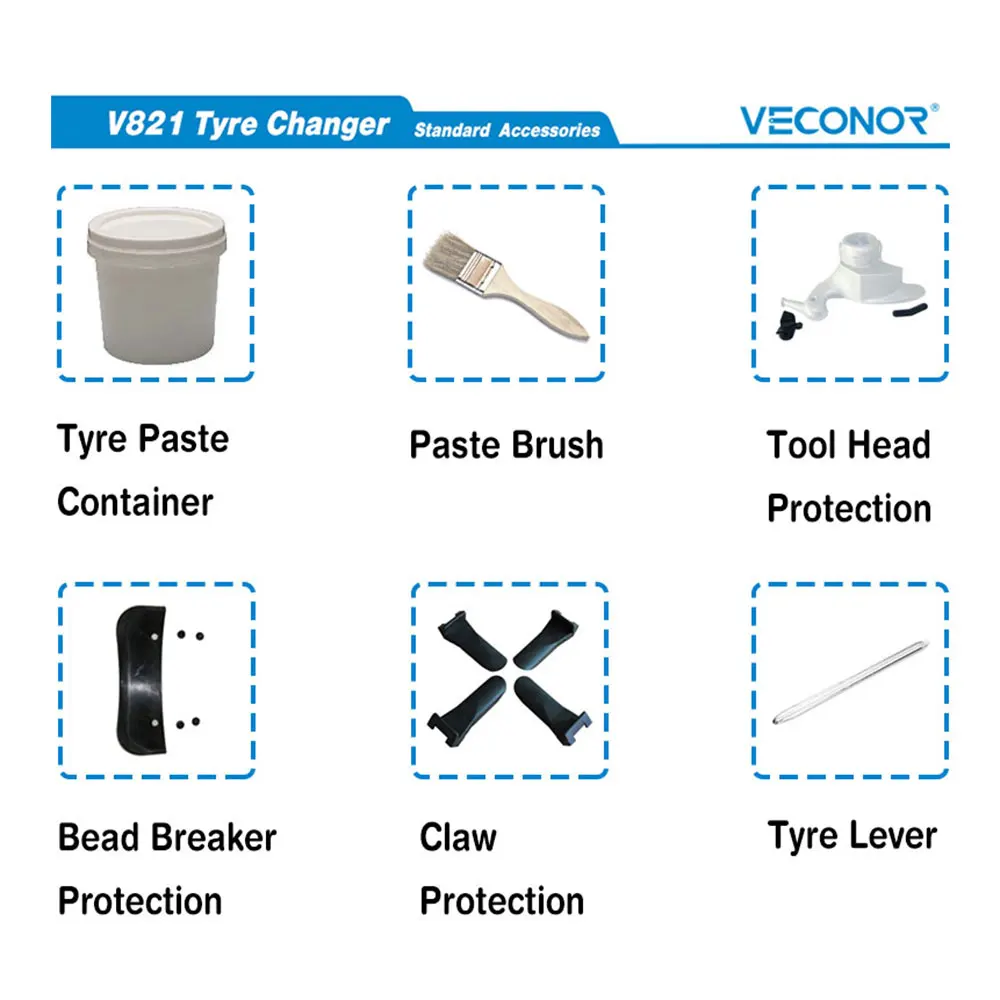 V821 Tyre Changer Standard Accessories

VECONOR®

Tyre Paste Container

Paste Brush

Tool Head Protection

Bead Breaker Protection

Claw Protection

Tyre Lever