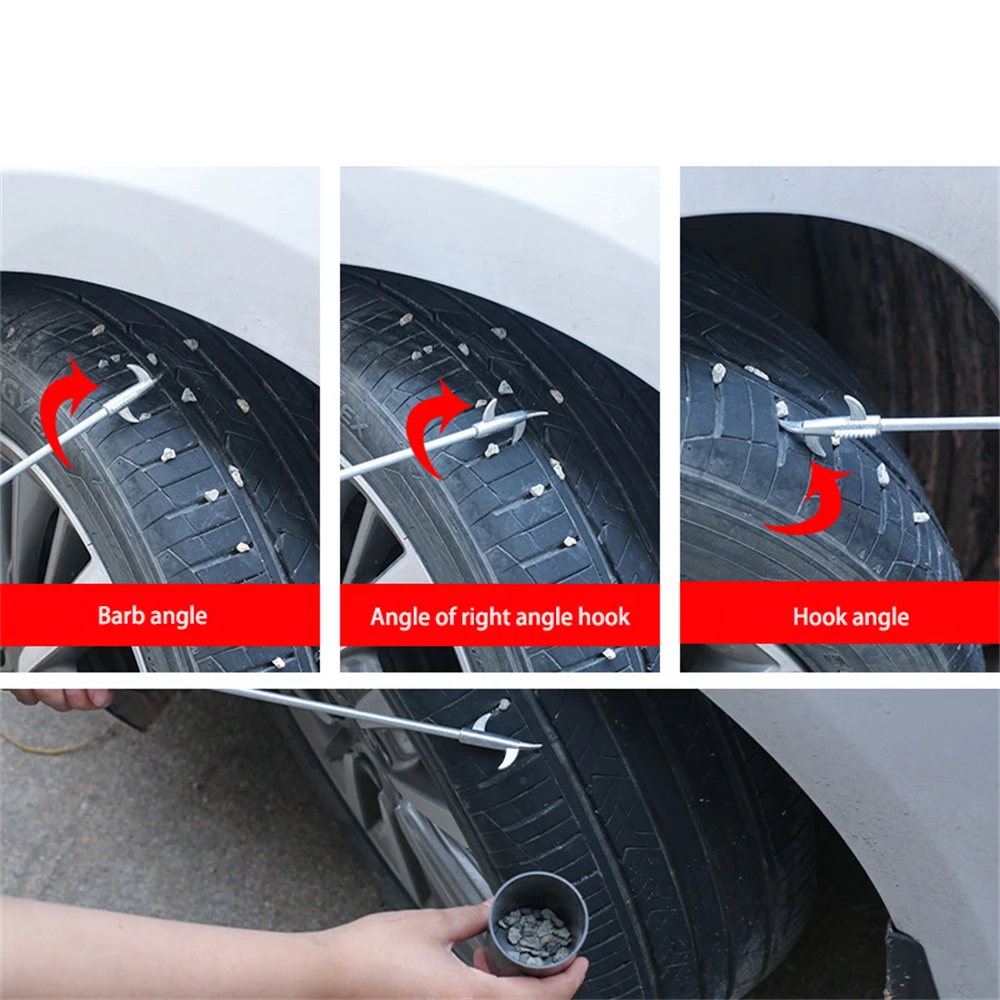 Barb angle

Angle of right angle hook

Hook angle