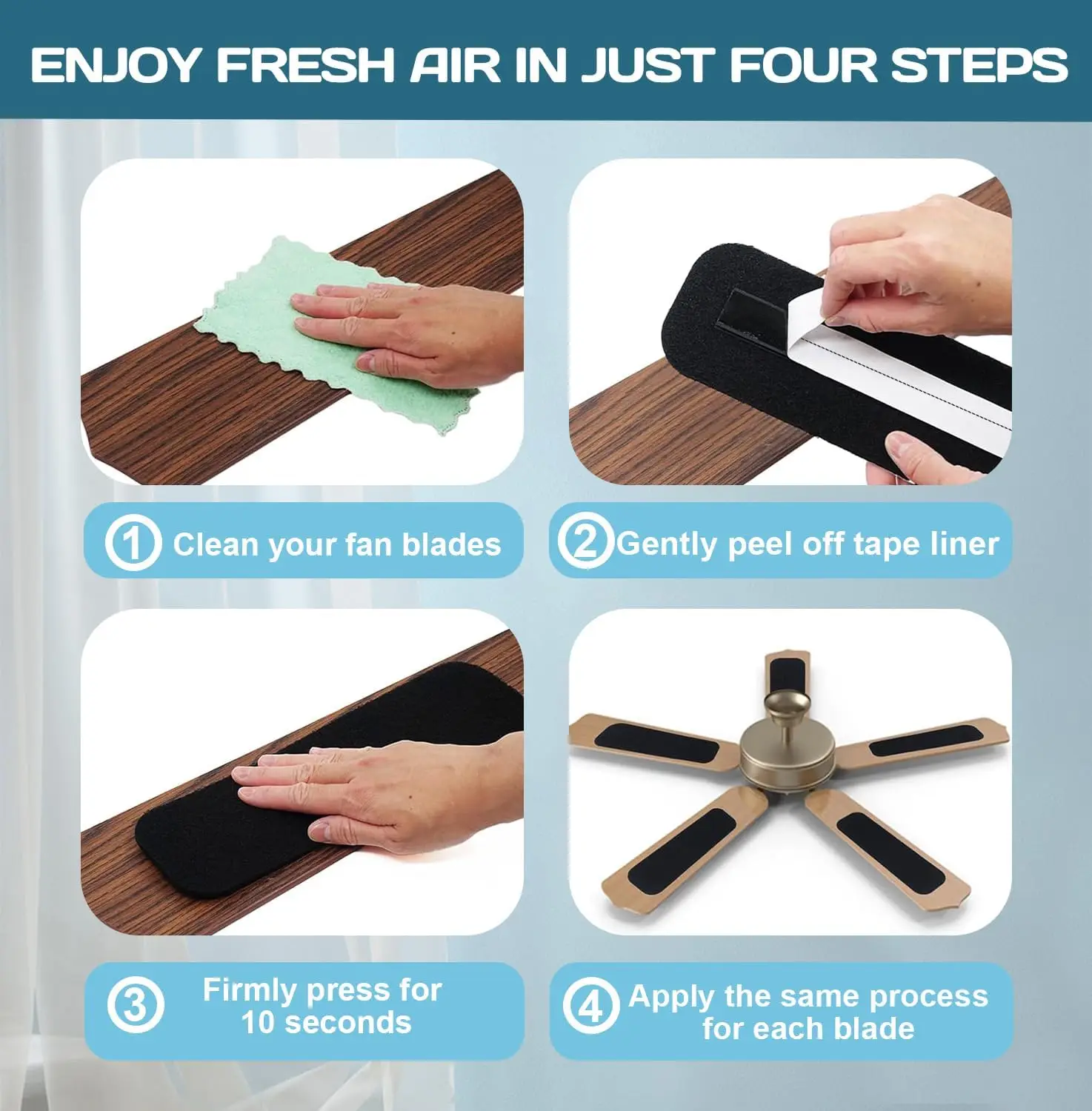 ENJOY FRESH AIR IN JUST FOUR STEPS

1 Clean your fan blades

2 Gently peel off tape liner

3 Firmly press for 10 seconds

4 Apply the same process for each blade