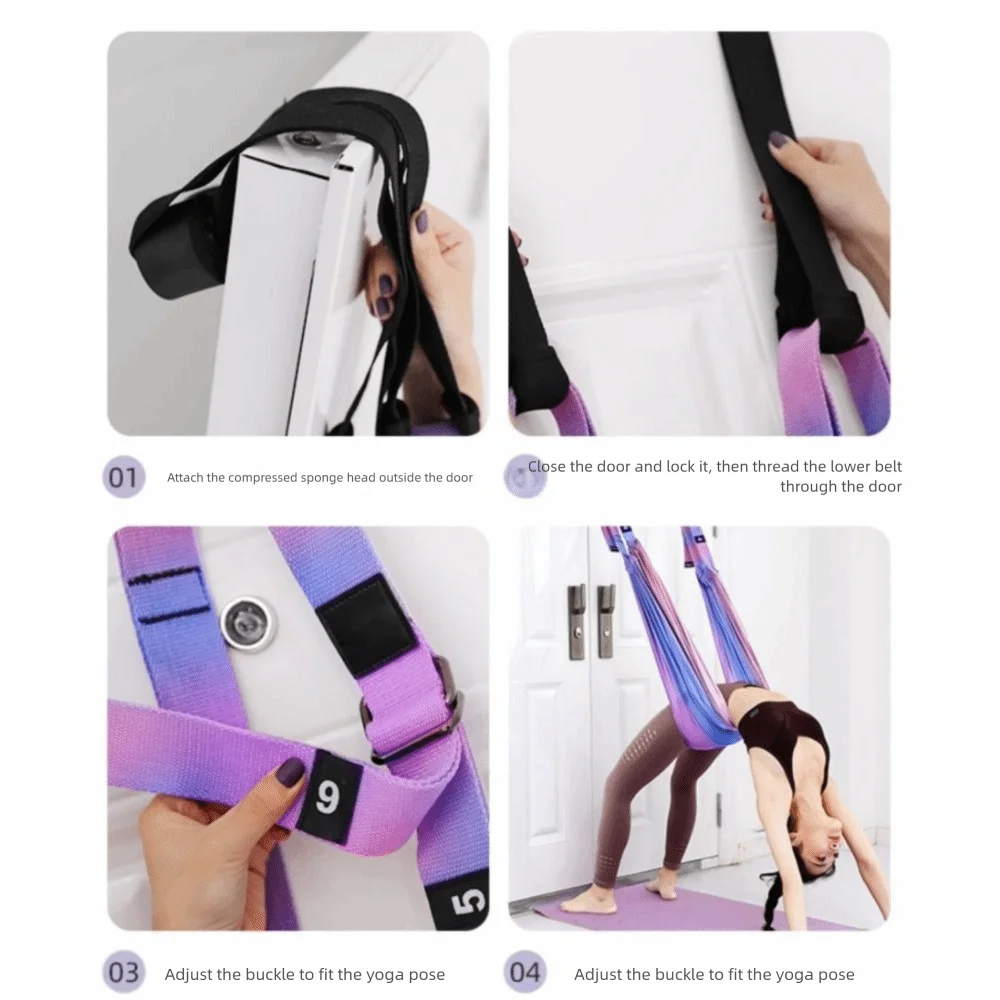 01 Attach the compressed sponge head outside the door

Close the door and lock it, then thread the lower belt through the door

9

5

03 Adjust the buckle to fit the yoga pose

04 Adjust the buckle to fit the yoga pose