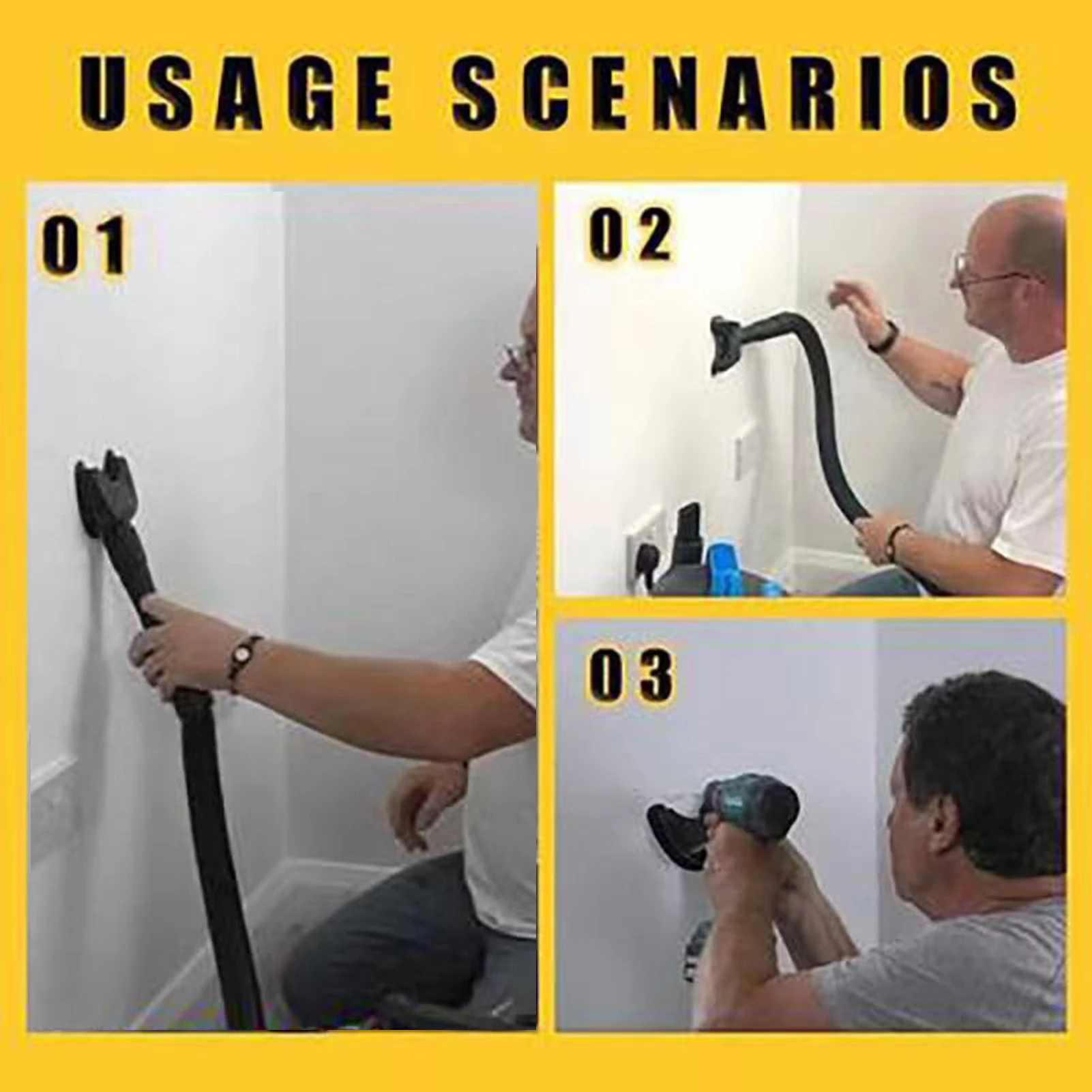 USAGE SCENARIOS

01

02

03