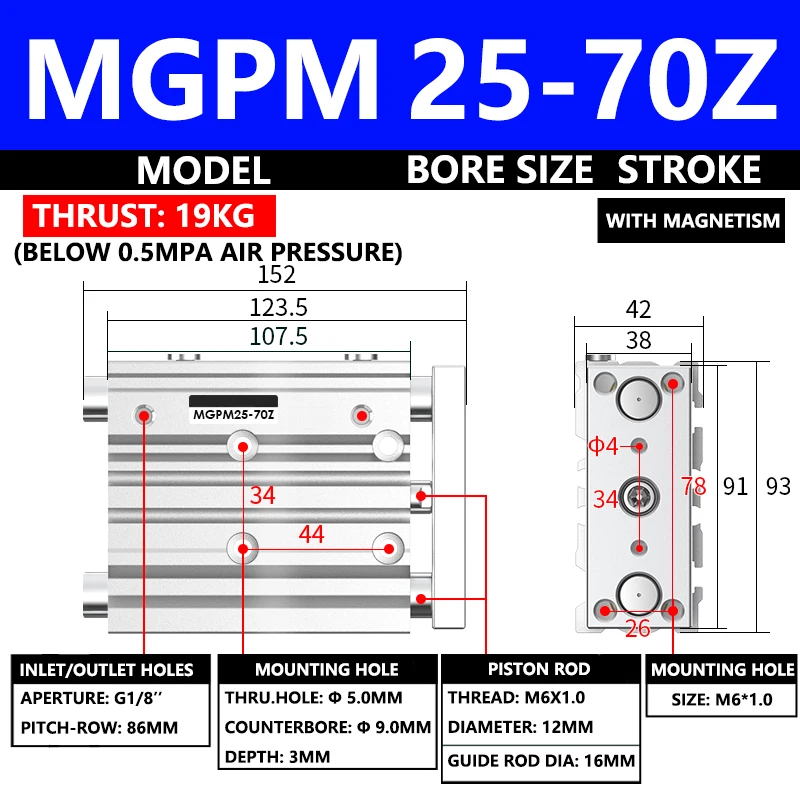 MGPM 25-70Z

MODEL BORE SIZE STROKE

THRUST: 19KG

WITH MAGNETISM

(BELOW 0.5MPA AIR PRESSURE)

152

123.5

107.5

MGPM25-70Z

34

44

42

38

Φ4

34

78

91

93

26

INLET/OUTLET HOLES
APERTURE: G1/8''
PITCH-ROW: 86MM

MOUNTING HOLE
THRU.HOLE: Φ 5.0MM
COUNTERBORE: Φ 9.0MM
DEPTH: 3MM

PISTON ROD
THREAD: M6X1.0
DIAMETER: 12MM
GUIDE ROD DIA: 16MM

MOUNTING HOLE
SIZE: M6*1.0