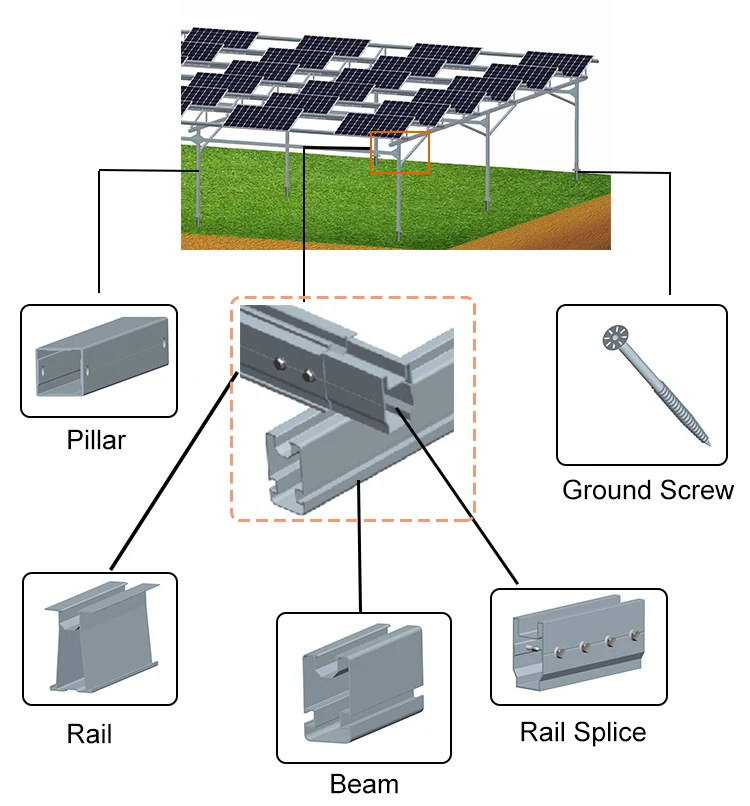 Pillar

Ground Screw

Rail

Beam

Rail Splice