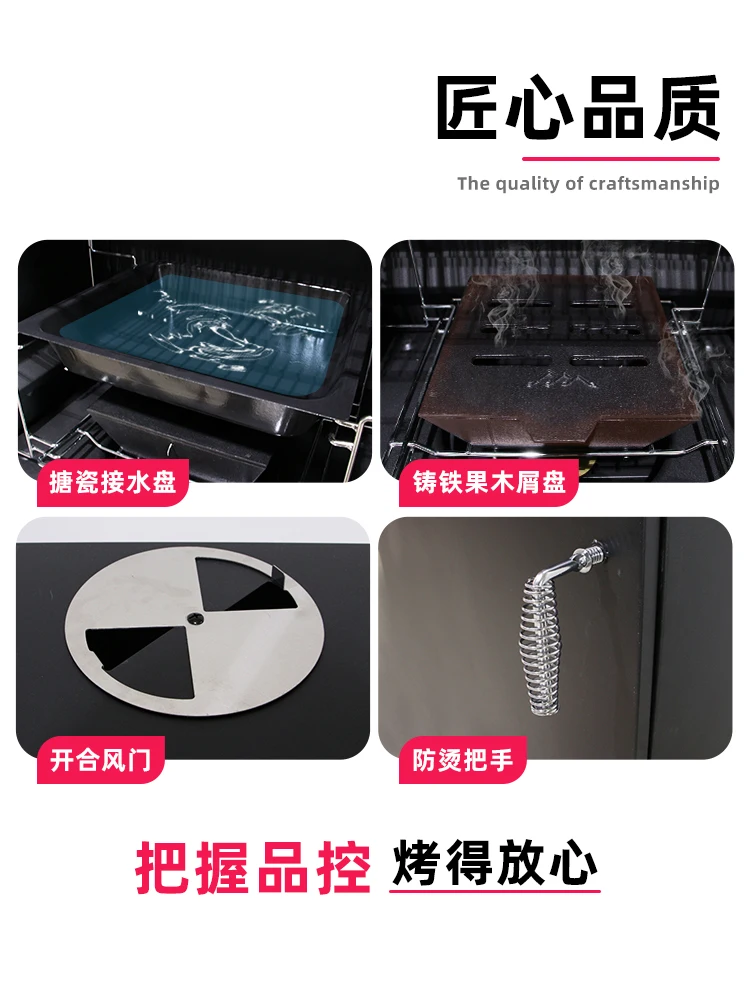 匠心品质

The quality of craftsmanship

搪瓷接水盘

铸铁果木屑盘

开合风门

防烫把手

把握品控 烤得放心