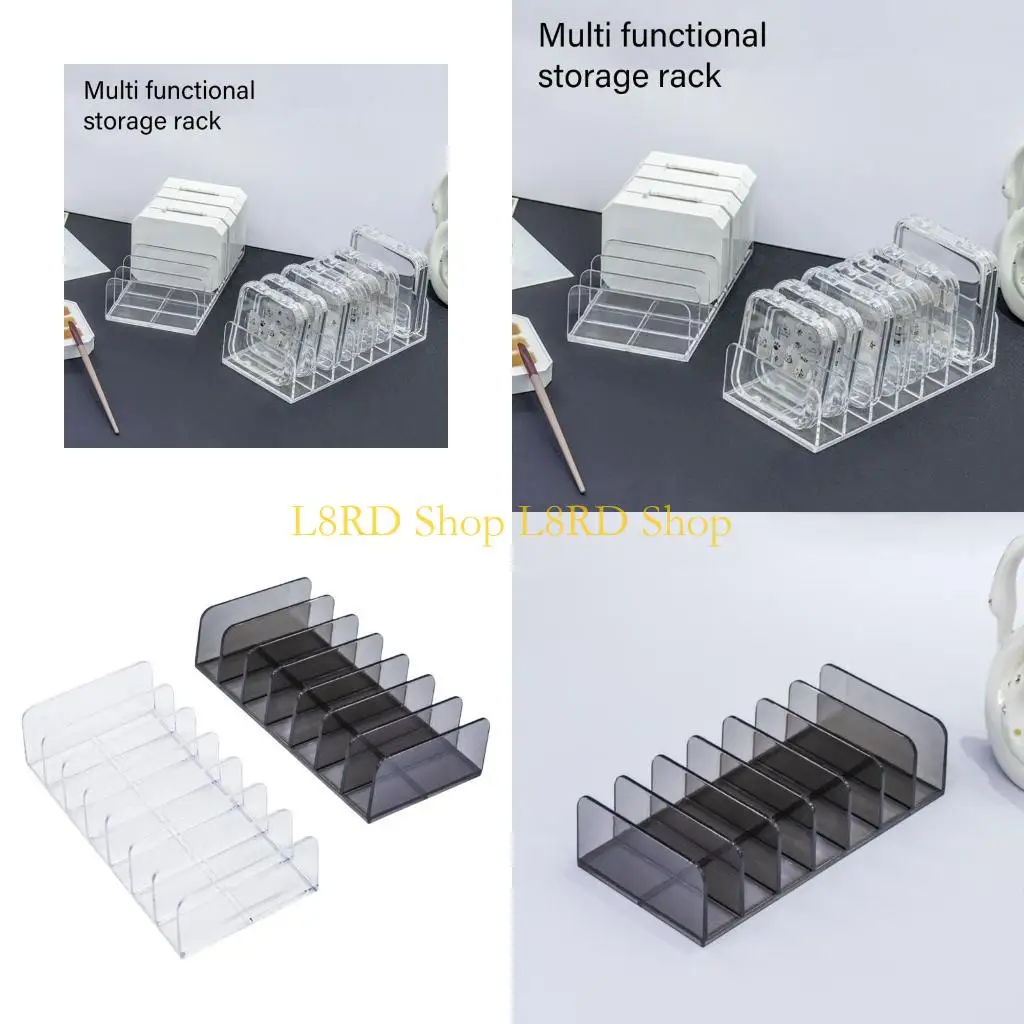 Multi functional storage rack

Multi functional storage rack

L8RD Shop L8RD Shop