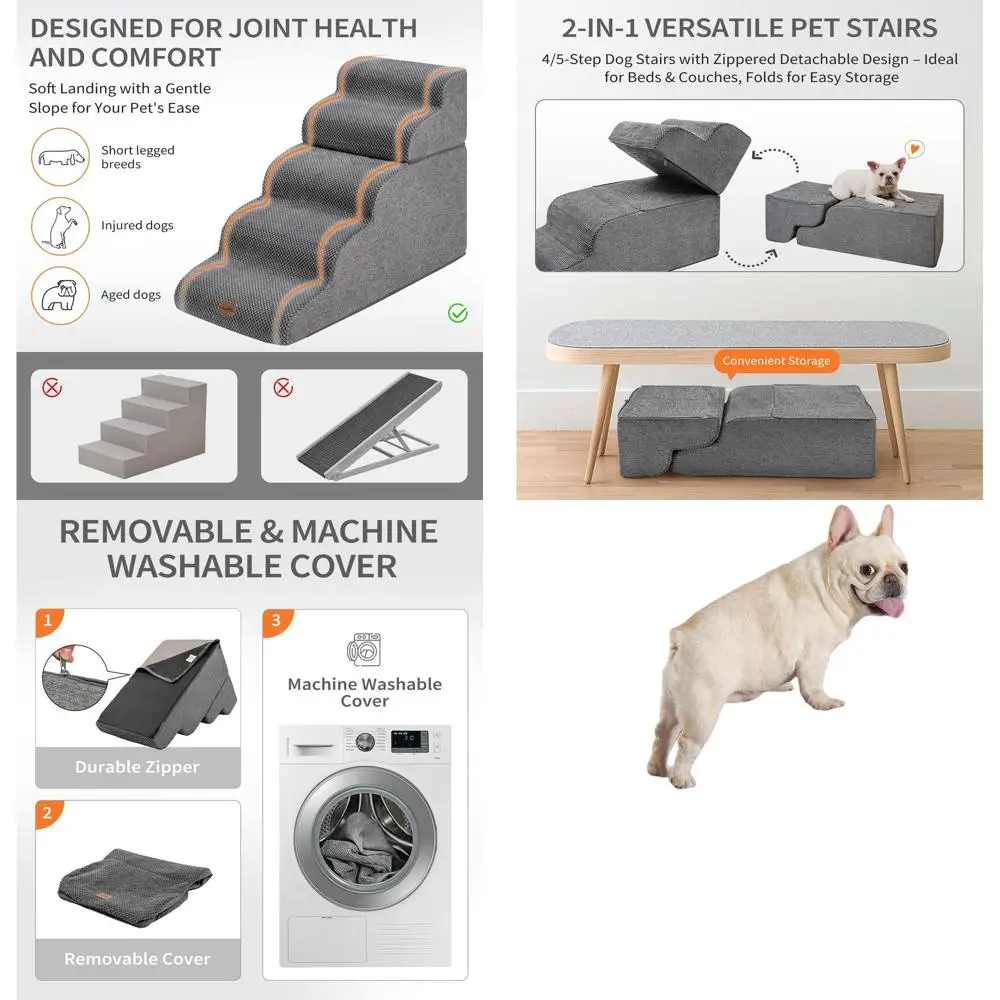 DESIGNED FOR JOINT HEALTH AND COMFORT

Soft Landing with a Gentle Slope for Your Pet's Ease

Short legged breeds

Injured dogs

Aged dogs

2-IN-1 VERSATILE PET STAIRS

4/5-Step Dog Stairs with Zippered Detachable Design – Ideal for Beds & Couches, Folds for Easy Storage

Convenient Storage

REMOVABLE & MACHINE WASHABLE COVER

1

Durable Zipper

2

Removable Cover

3

Machine Washable Cover