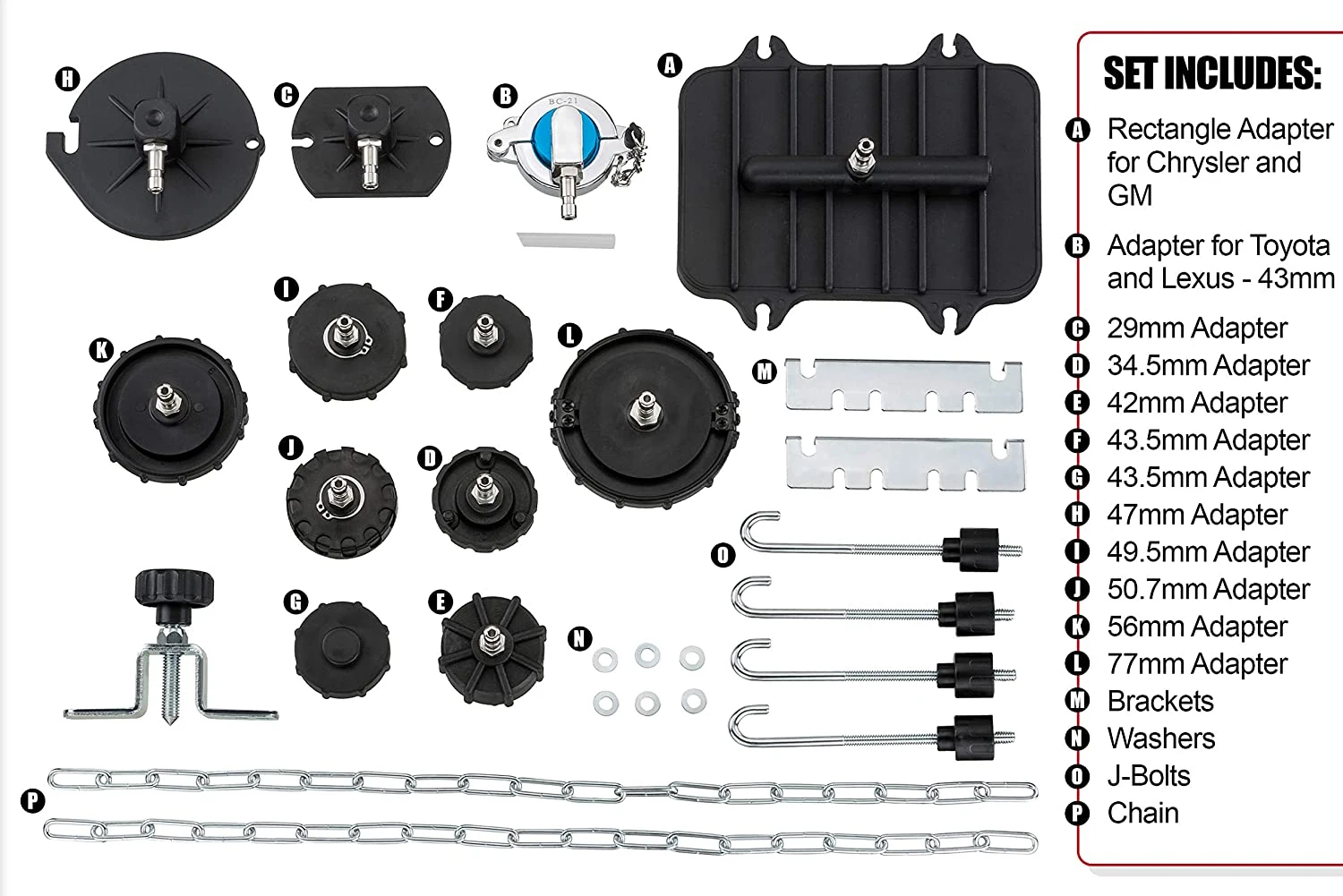 H

C

B

BC-21

A

I

F

K

L

M

J

D

O

G

E

N

P

SET INCLUDES:

A Rectangle Adapter for Chrysler and GM

B Adapter for Toyota and Lexus - 43mm

C 29mm Adapter

D 34.5mm Adapter

E 42mm Adapter

F 43.5mm Adapter

G 43.5mm Adapter

H 47mm Adapter

I 49.5mm Adapter

J 50.7mm Adapter

K 56mm Adapter

L 77mm Adapter

M Brackets

N Washers

O J-Bolts

P Chain