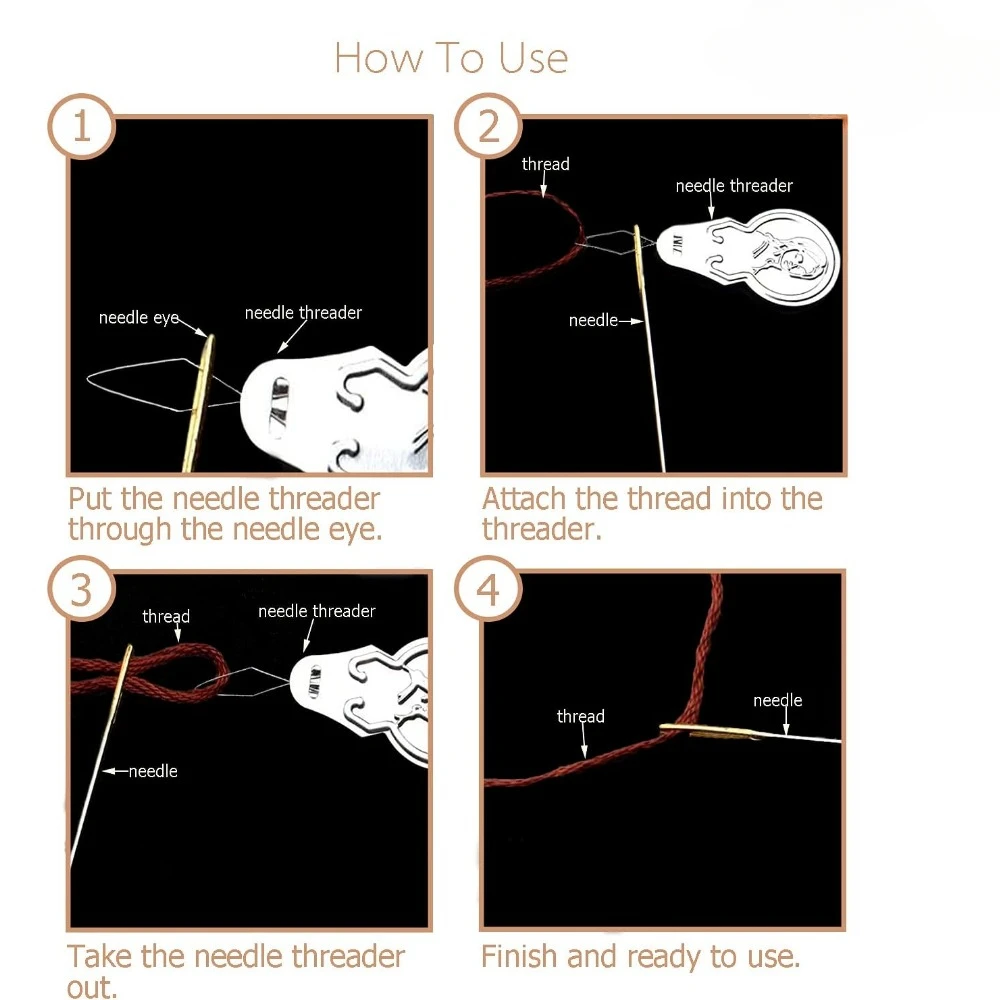 How To Use

1

needle eye

needle threader

Put the needle threader through the needle eye.

2

thread

needle threader

needle

Attach the thread into the threader.

3

thread

needle threader

needle

Take the needle threader out.

4

thread

needle

Finish and ready to use.