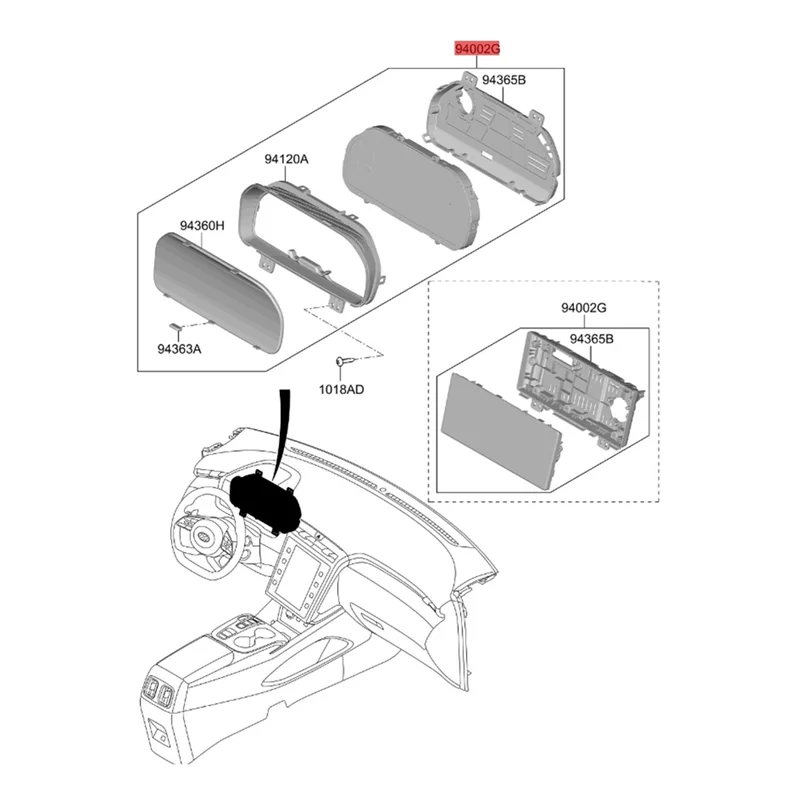 94002G
94365B
94120A
94360H
94363A
1018AD
94002G
94365B